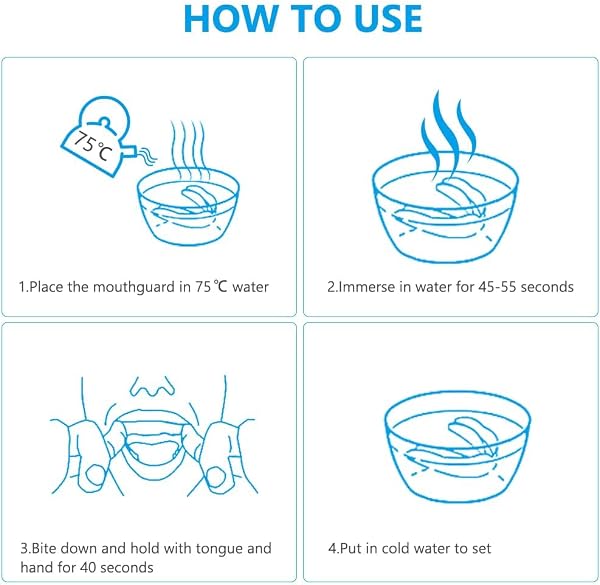 HOW TO USE

75℃

1.Place the mouthguard in 75℃ water

2.Immerse in water for 45-55 seconds

3.Bite down and hold with tongue and hand for 40 seconds

4.Put in cold water to set