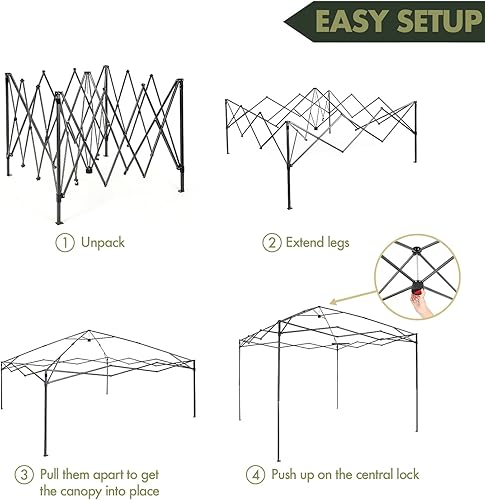 EASY SETUP

① Unpack

② Extend legs

③ Pull them apart to get the canopy into place

④ Push up on the central lock