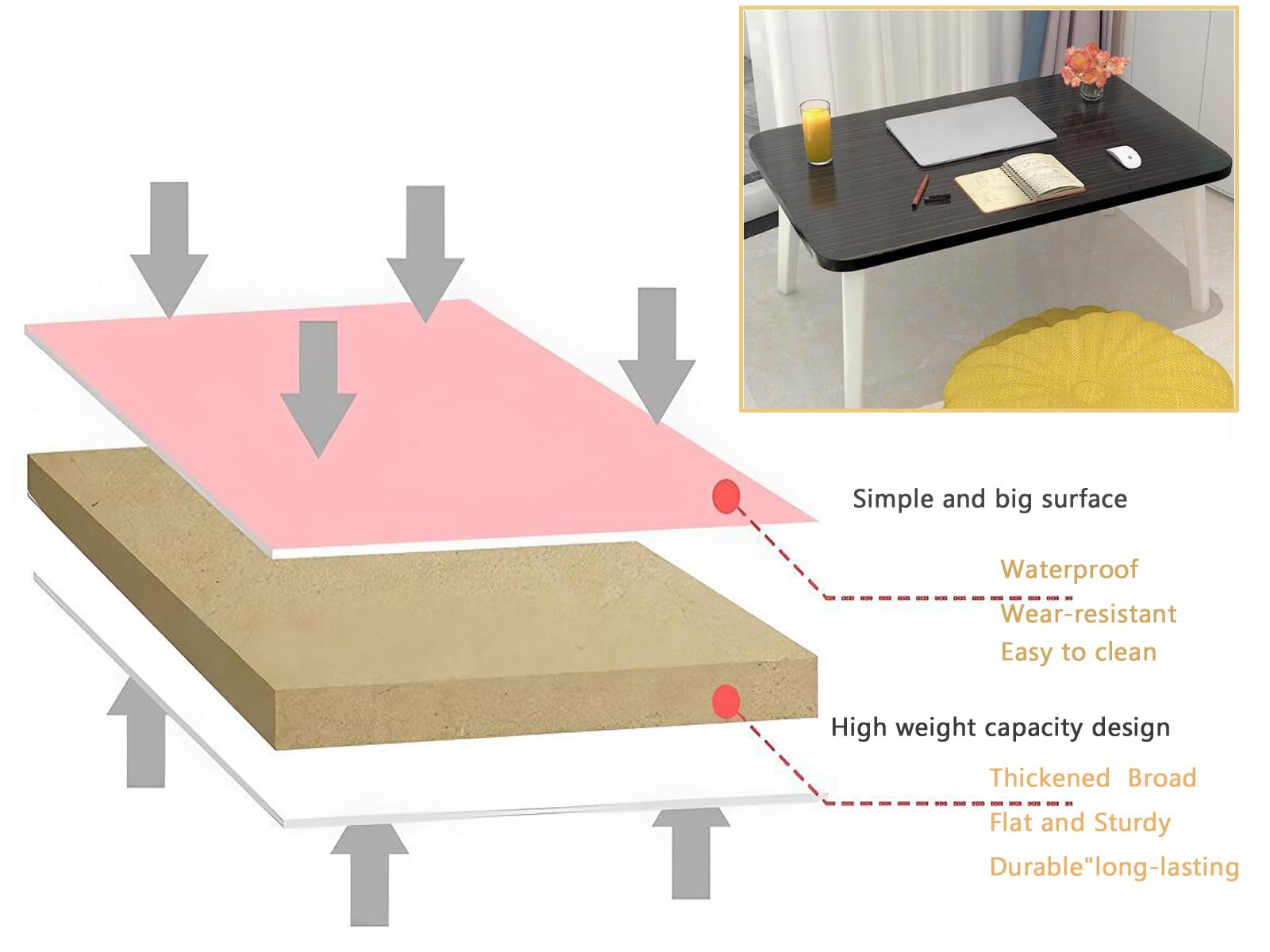 Simple and big surface

Waterproof

Wear-resistant

Easy to clean

High weight capacity design

Thickened Broad

Flat and Sturdy

Durable"long-lasting