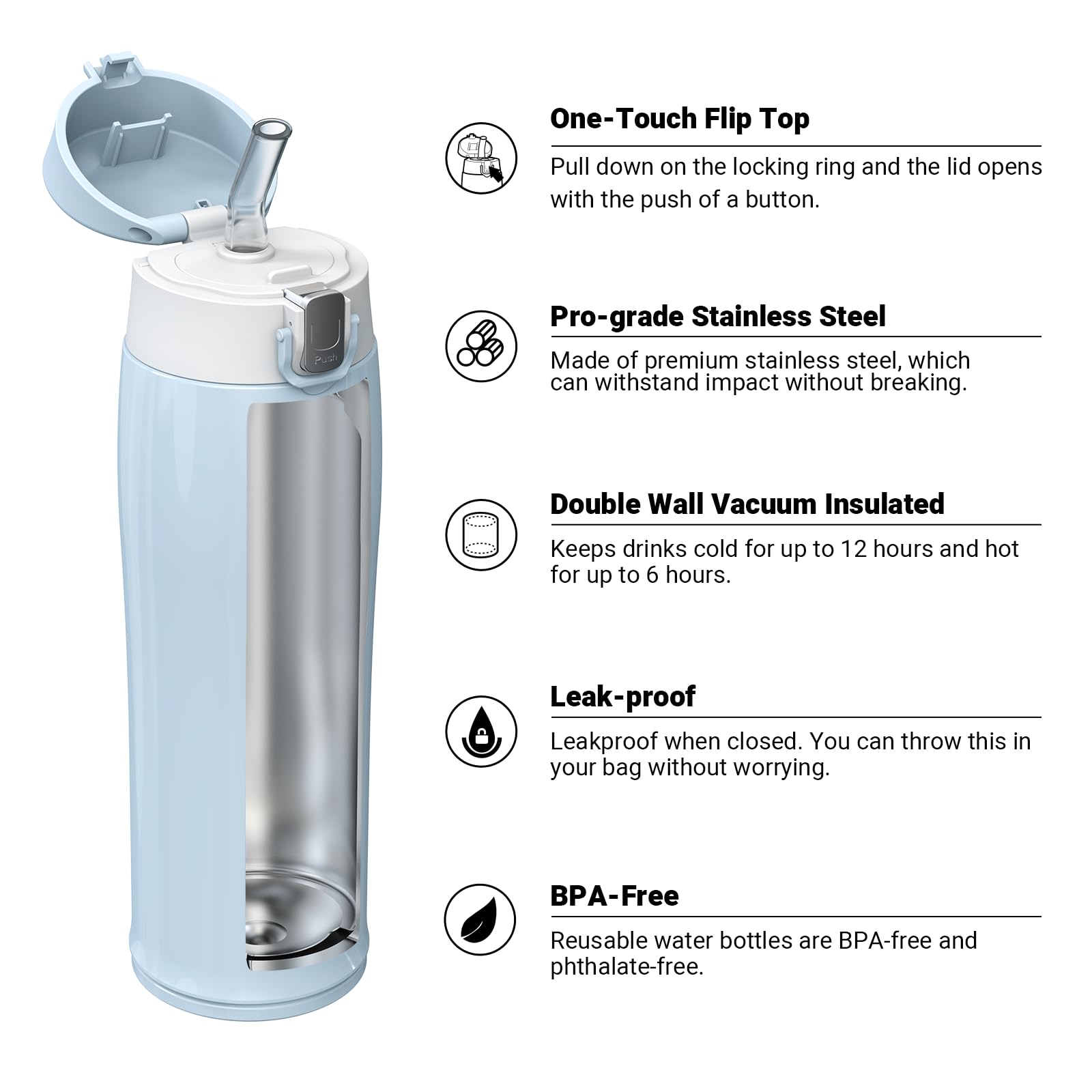 Push

One-Touch Flip Top

Pull down on the locking ring and the lid opens with the push of a button.

Pro-grade Stainless Steel

Made of premium stainless steel, which can withstand impact without breaking.

Double Wall Vacuum Insulated

Keeps drinks cold for up to 12 hours and hot for up to 6 hours.

Leak-proof

Leakproof when closed. You can throw this in your bag without worrying.

BPA-Free

Reusable water bottles are BPA-free and phthalate-free.