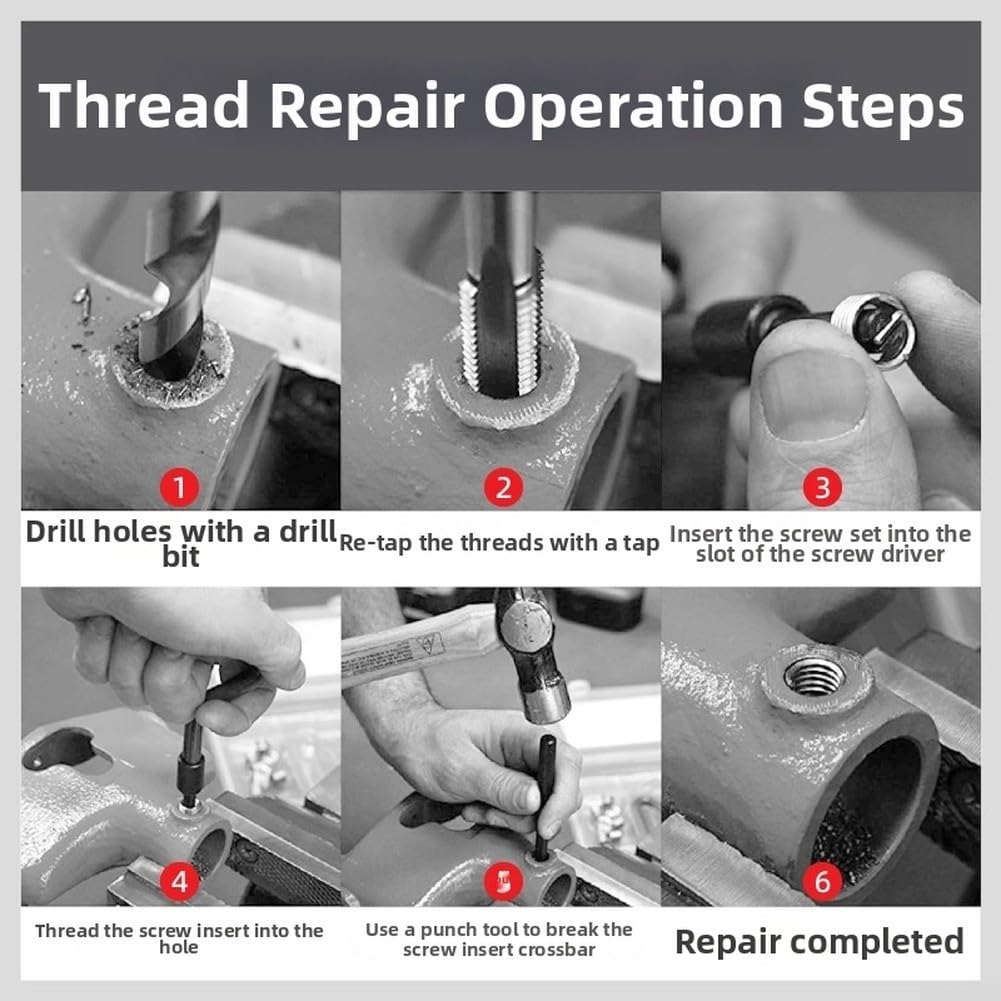 Thread Repair Operation Steps

1
Drill holes with a drill bit

2
Re-tap the threads with a tap

3
Insert the screw set into the slot of the screw driver

4
Thread the screw insert into the hole

5
Use a punch tool to break the screw insert crossbar

6
Repair completed