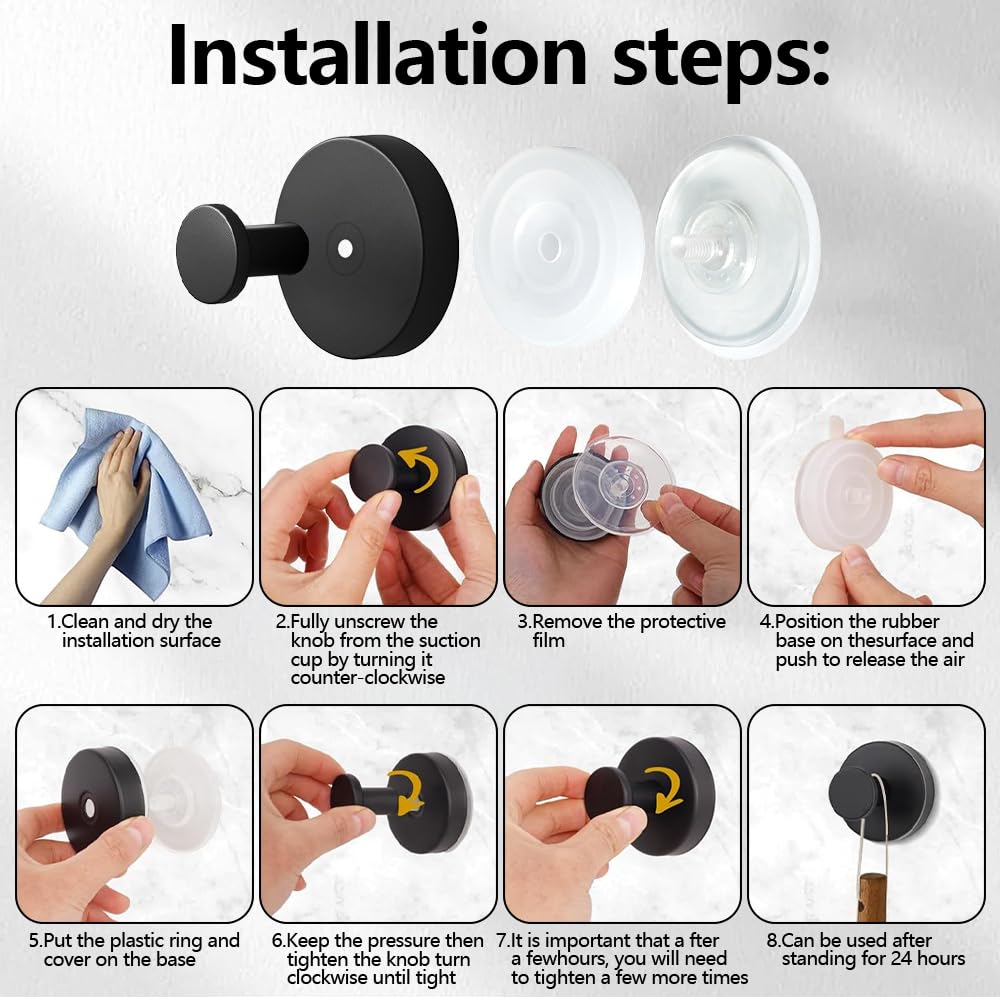 Installation steps:

1.Clean and dry the installation surface

2.Fully unscrew the knob from the suction cup by turning it counter-clockwise

3.Remove the protective film

4.Position the rubber base on thesurface and push to release the air

5.Put the plastic ring and cover on the base

6.Keep the pressure then tighten the knob turn clockwise until tight

7.It is important that a fter a fewhours, you will need to tighten a few more times

8.Can be used after standing for 24 hours