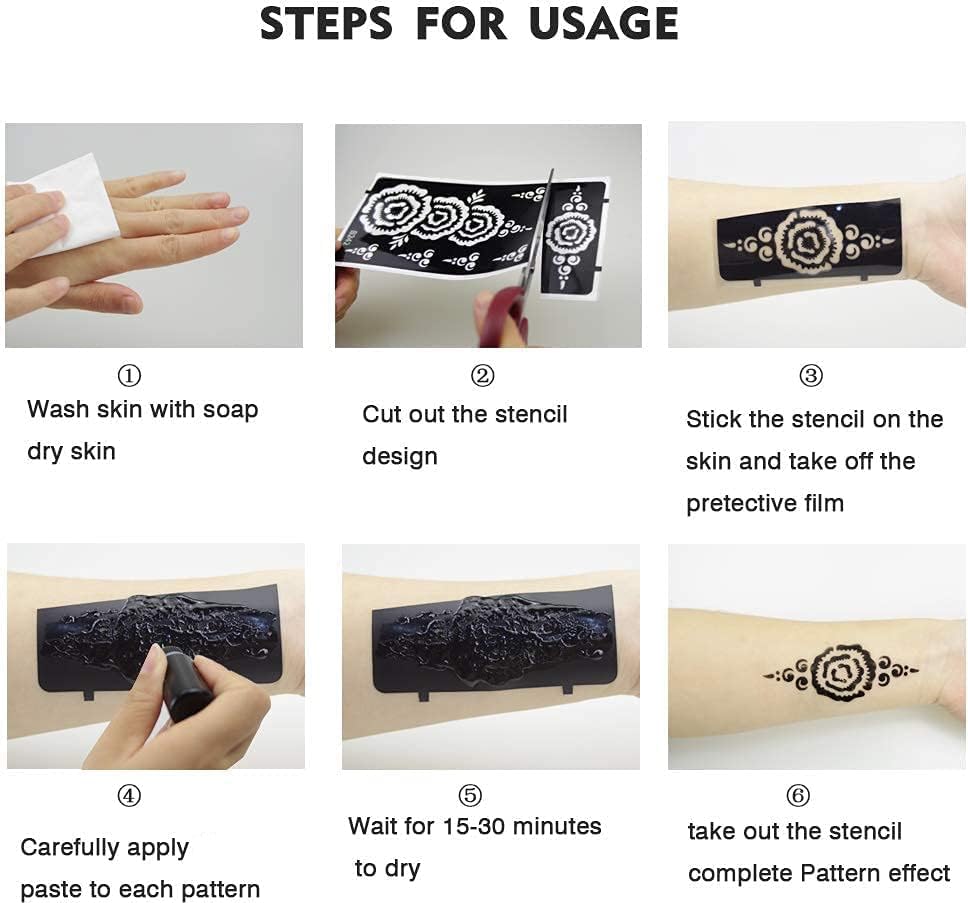 STEPS FOR USAGE

①
Wash skin with soap dry skin

②
Cut out the stencil design

③
Stick the stencil on the skin and take off the pretective film

④
Carefully apply paste to each pattern

⑤
Wait for 15-30 minutes to dry

⑥
take out the stencil complete Pattern effect