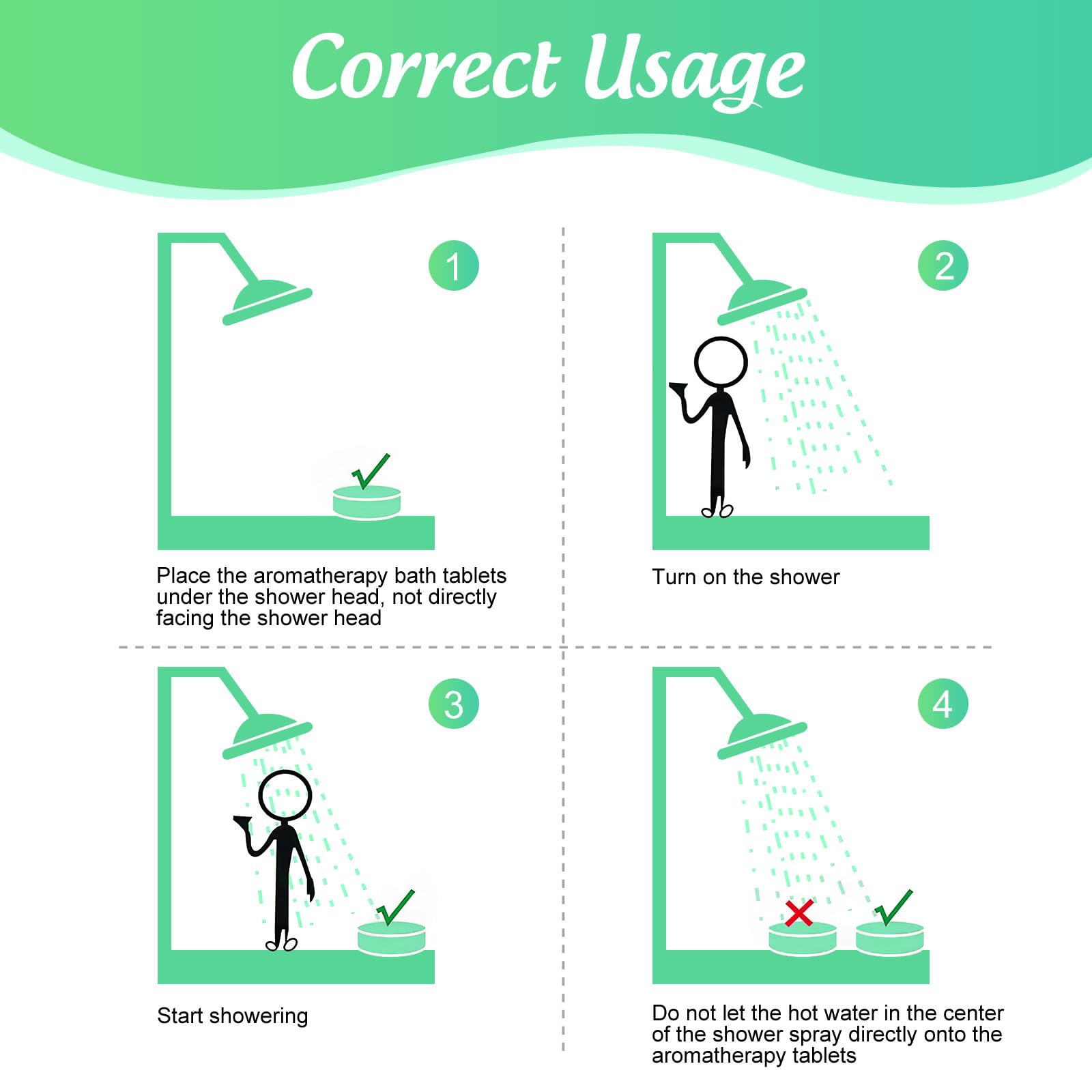 Correct Usage

1

Place the aromatherapy bath tablets under the shower head, not directly facing the shower head

2

Turn on the shower

3

Start showering

4

Do not let the hot water in the center of the shower spray directly onto the aromatherapy tablets