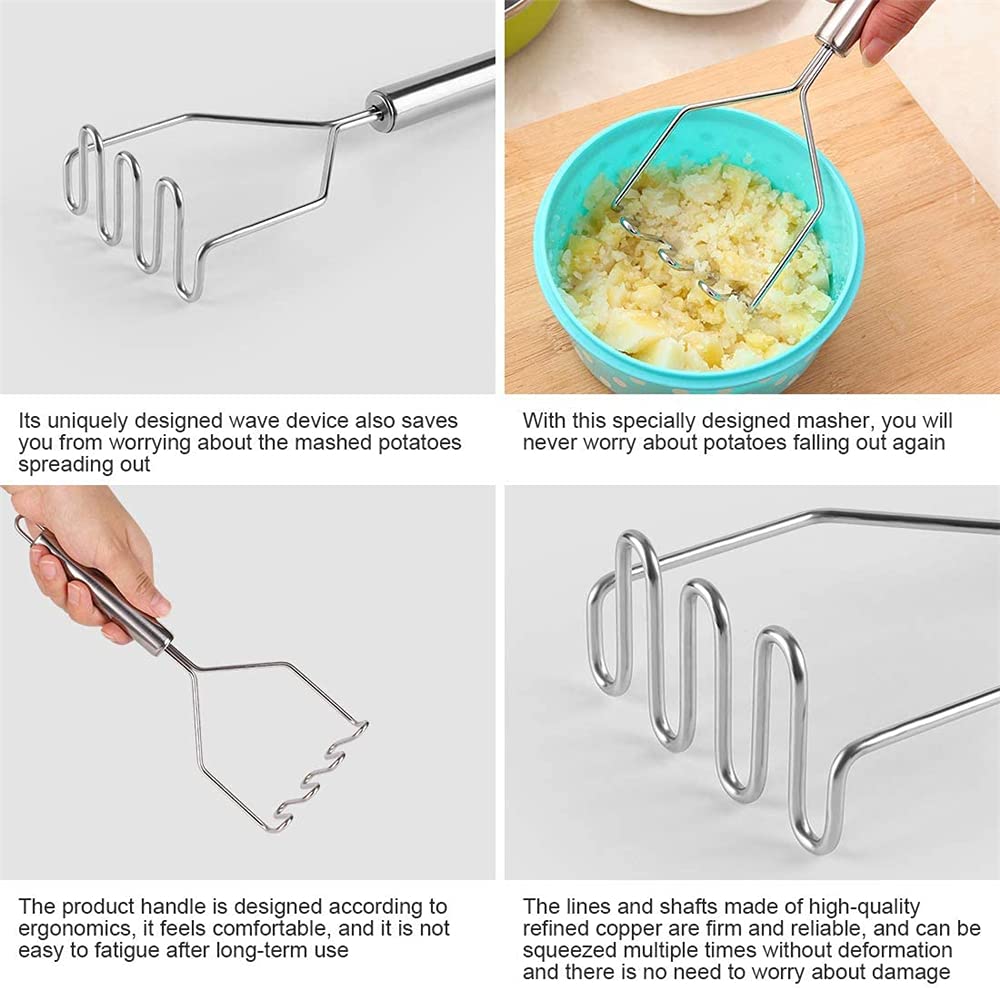 Its uniquely designed wave device also saves you from worrying about the mashed potatoes spreading out

With this specially designed masher, you will never worry about potatoes falling out again

The product handle is designed according to ergonomics, it feels comfortable, and it is not easy to fatigue after long-term use

The lines and shafts made of high-quality refined copper are firm and reliable, and can be squeezed multiple times without deformation and there is no need to worry about damage