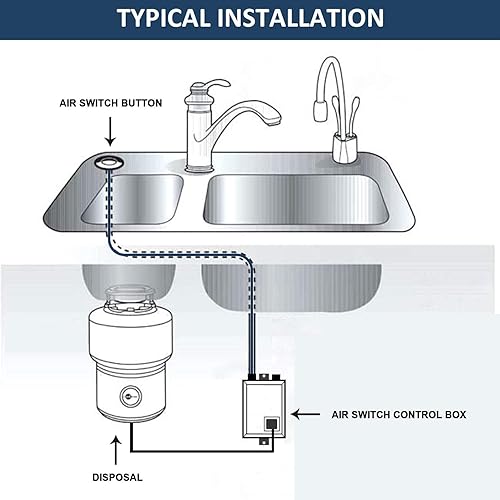 TYPICAL INSTALLATION

AIR SWITCH BUTTON

AIR SWITCH CONTROL BOX

DISPOSAL