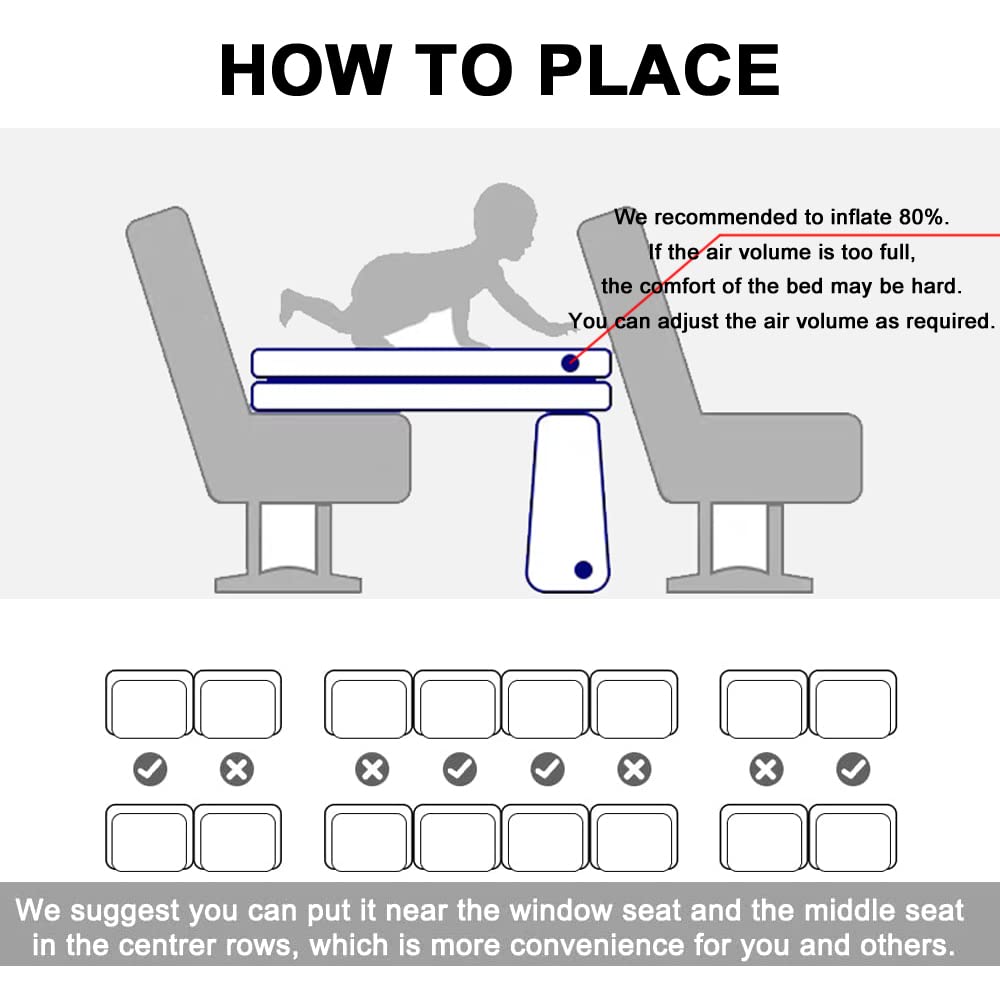 HOW TO PLACE

We recommended to inflate 80%.
If the air volume is too full,
the comfort of the bed may be hard.
You can adjust the air volume as required.

We suggest you can put it near the window seat and the middle seat in the centrer rows, which is more convenience for you and others.