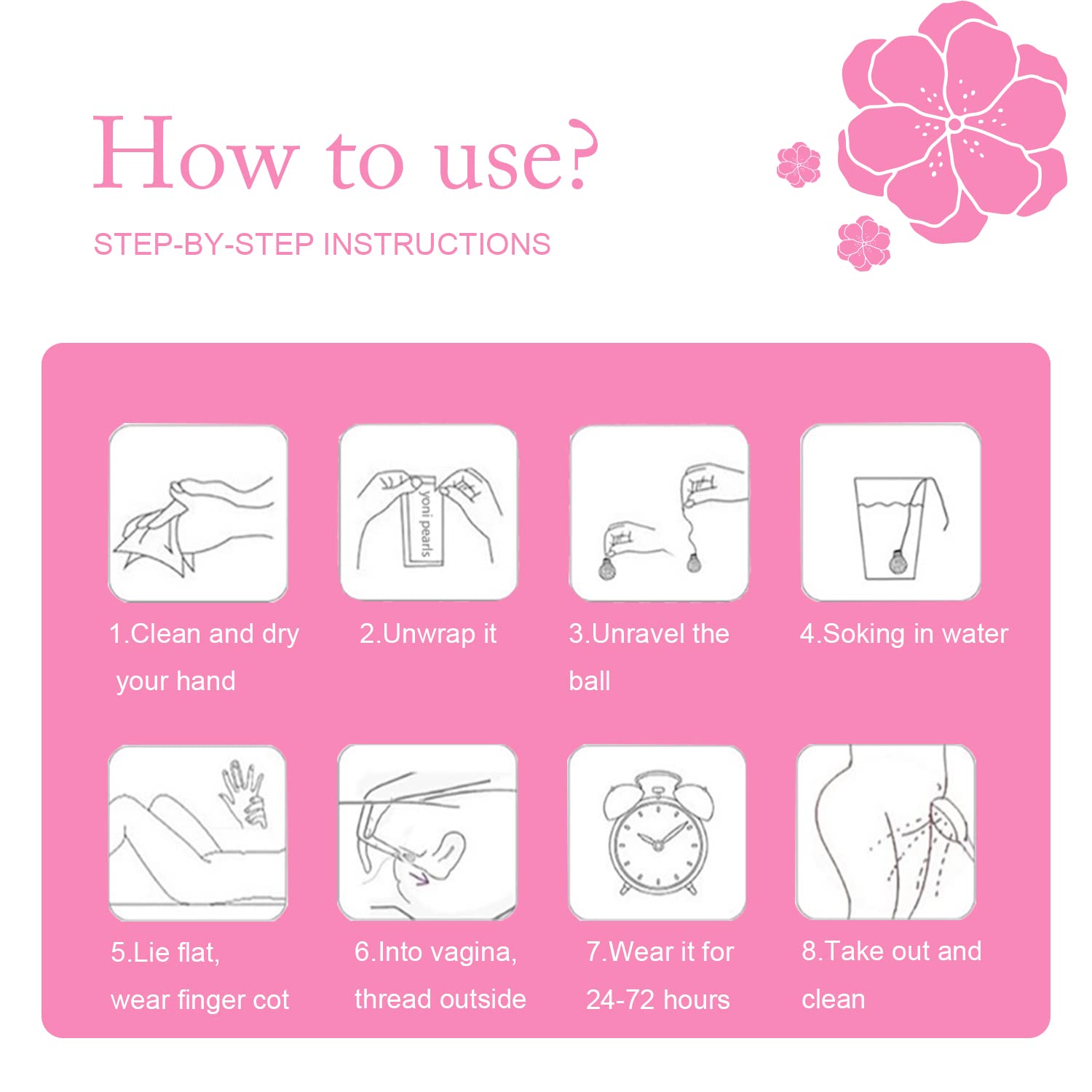 How to use?

STEP-BY-STEP INSTRUCTIONS

yoni pearls

1.Clean and dry your hand

2.Unwrap it

3.Unravel the ball

4.Soking in water

5.Lie flat, wear finger cot

6.Into vagina, thread outside

7.Wear it for 24-72 hours

8.Take out and clean