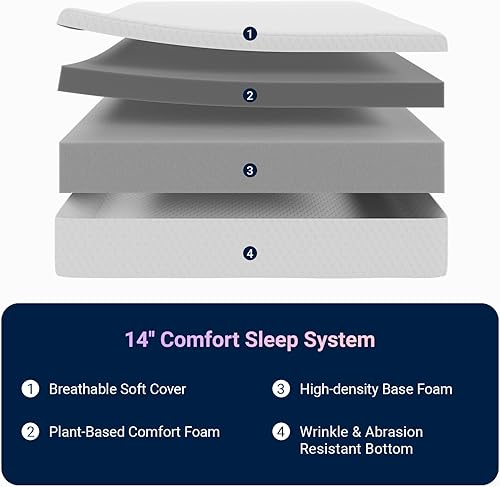 1

2

3

4

14" Comfort Sleep System

1 Breathable Soft Cover

2 Plant-Based Comfort Foam

3 High-density Base Foam

4 Wrinkle & Abrasion Resistant Bottom