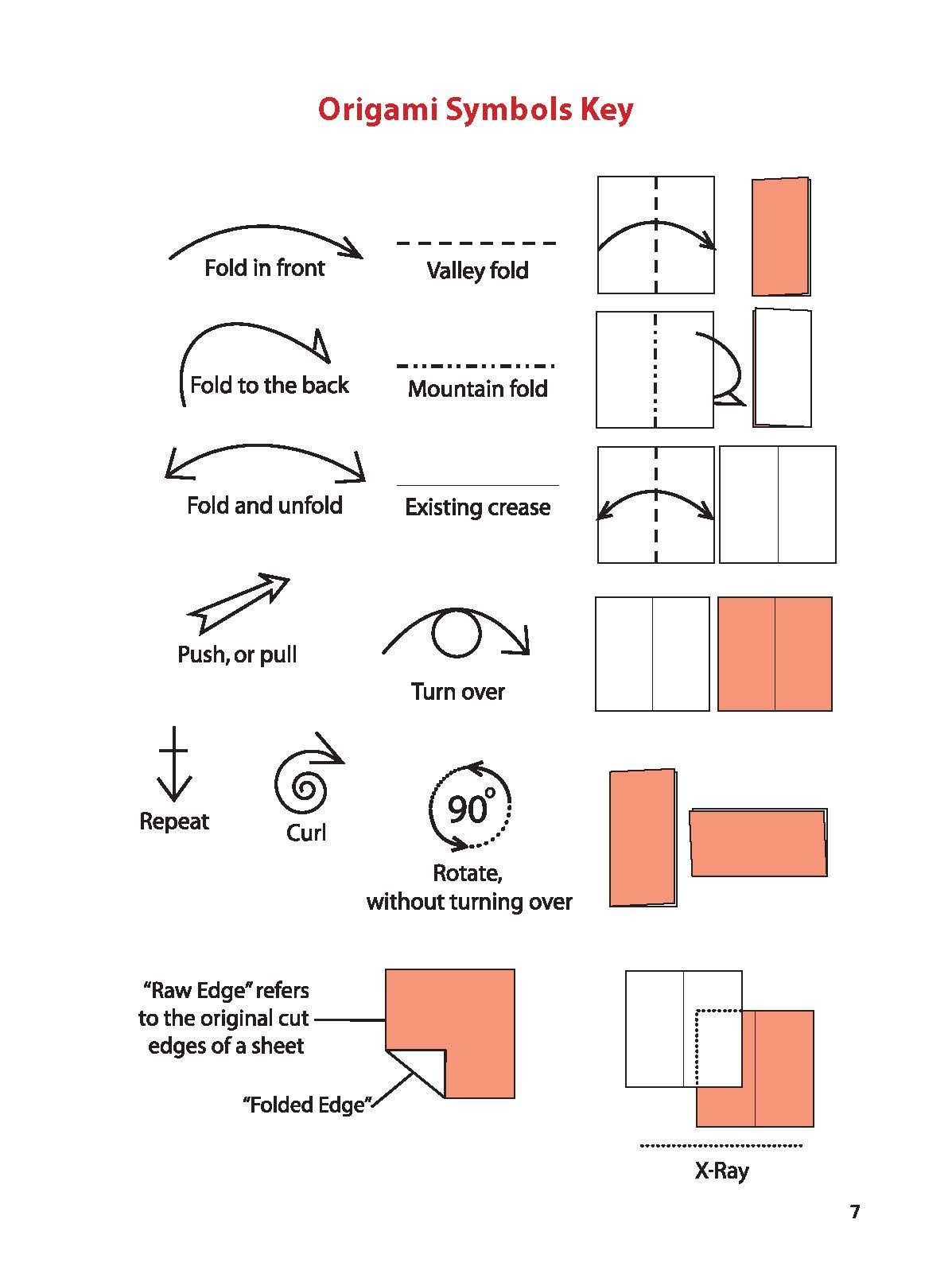 Origami Symbols Key

Fold in front

Valley fold

Fold to the back

Mountain fold

Fold and unfold

Existing crease

Push, or pull

Turn over

Repeat

Curl

$90^\circ$

Rotate, without turning over

"Raw Edge" refers to the original cut edges of a sheet

"Folded Edge"

X-Ray

7