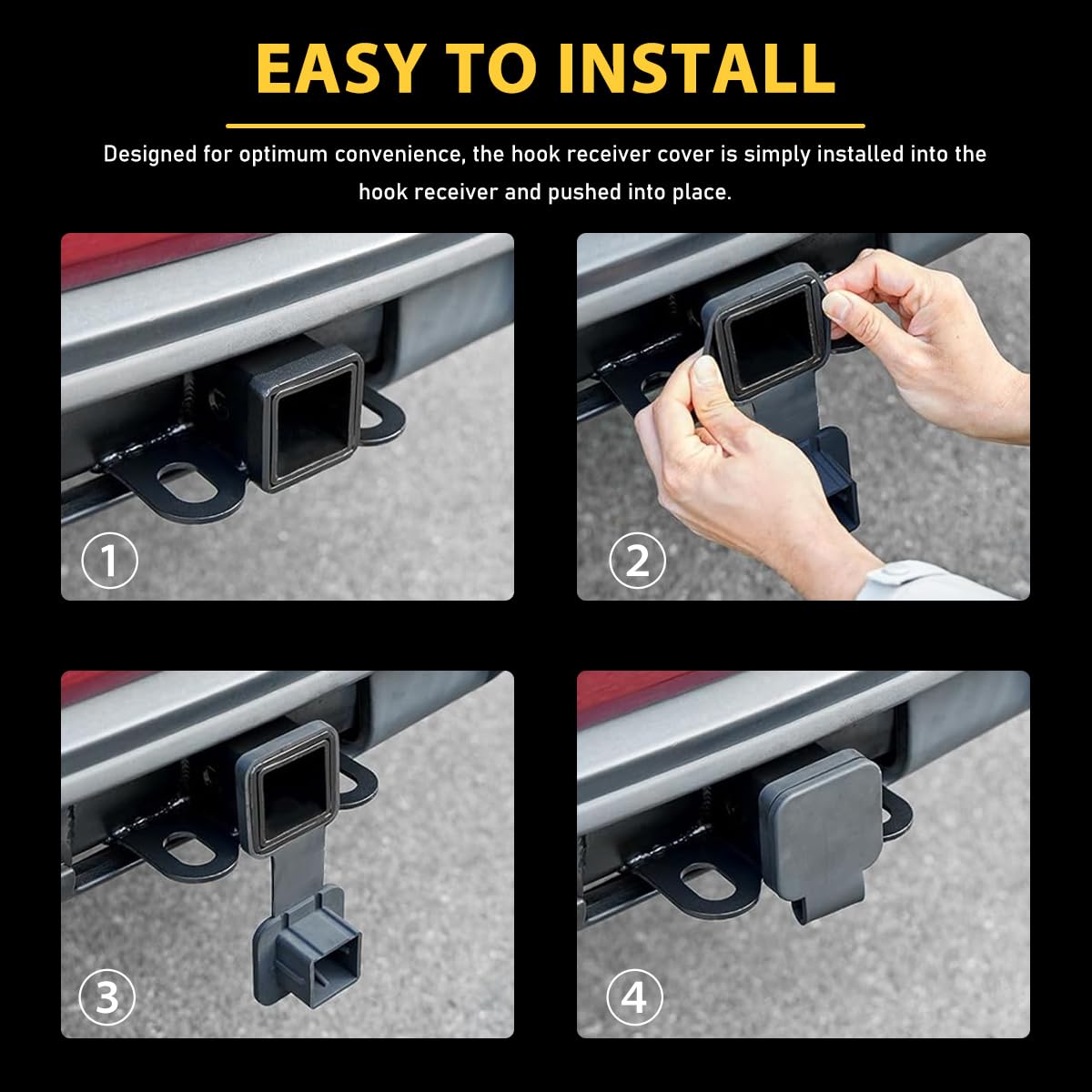 EASY TO INSTALL

Designed for optimum convenience, the hook receiver cover is simply installed into the hook receiver and pushed into place.

1

2

3

4