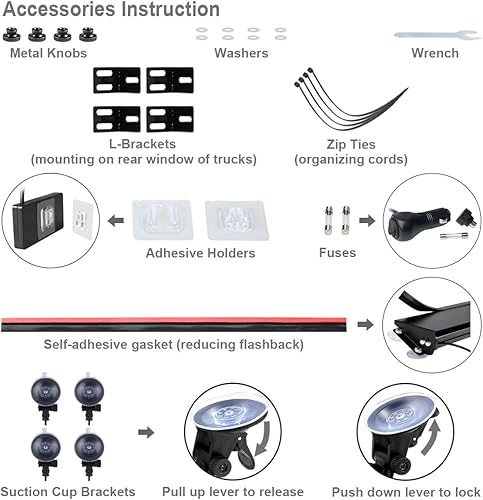 Accessories Instruction

Metal Knobs

Washers

Wrench

L-Brackets
(mounting on rear window of trucks)

Zip Ties
(organizing cords)

Adhesive Holders

Fuses

Self-adhesive gasket (reducing flashback)

Suction Cup Brackets

Pull up lever to release

Push down lever to lock