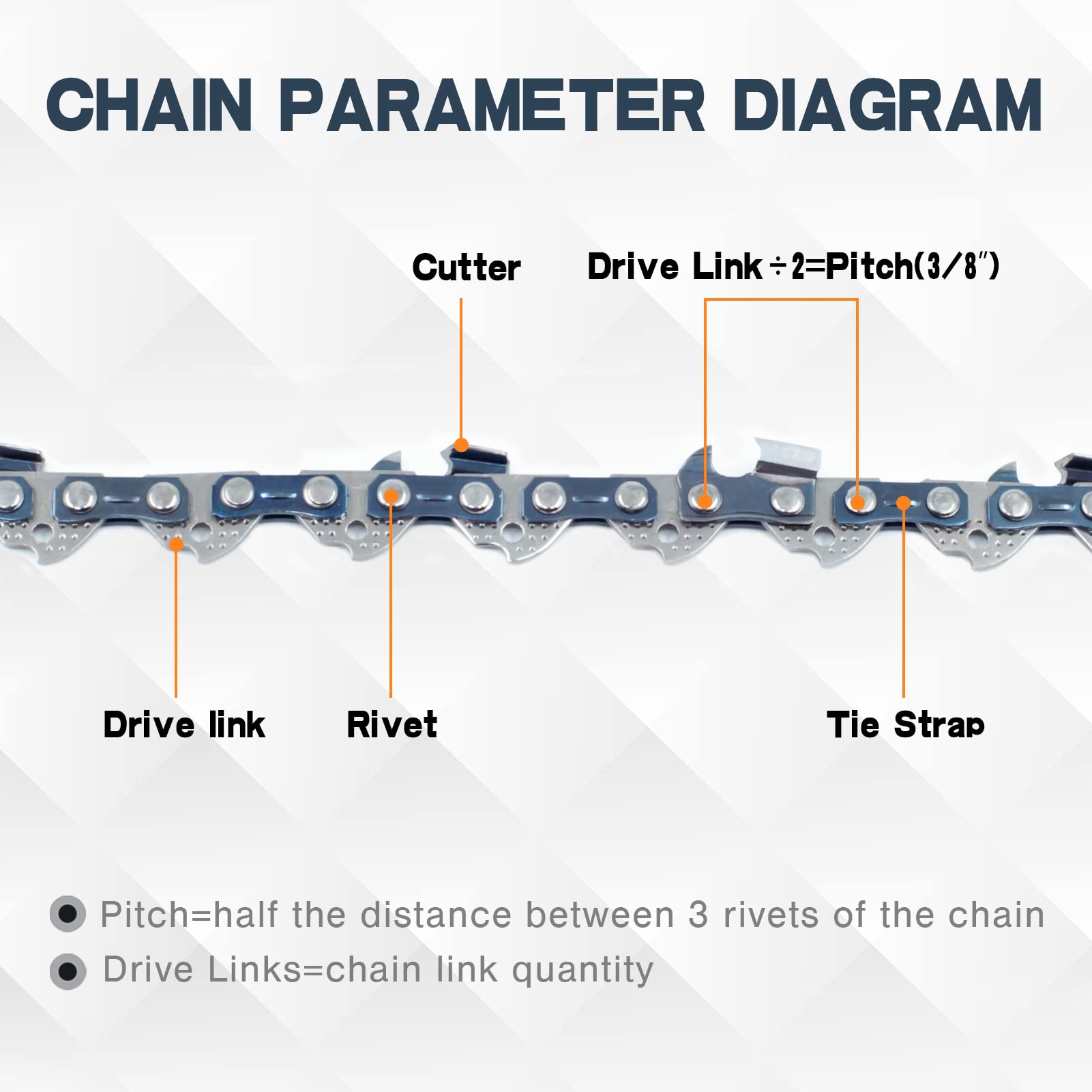 CHAIN PARAMETER DIAGRAM

Cutter

Drive Link÷2=Pitch(3/8")

Drive link

Rivet

Tie Strap

Pitch=half the distance between 3 rivets of the chain

Drive Links=chain link quantity