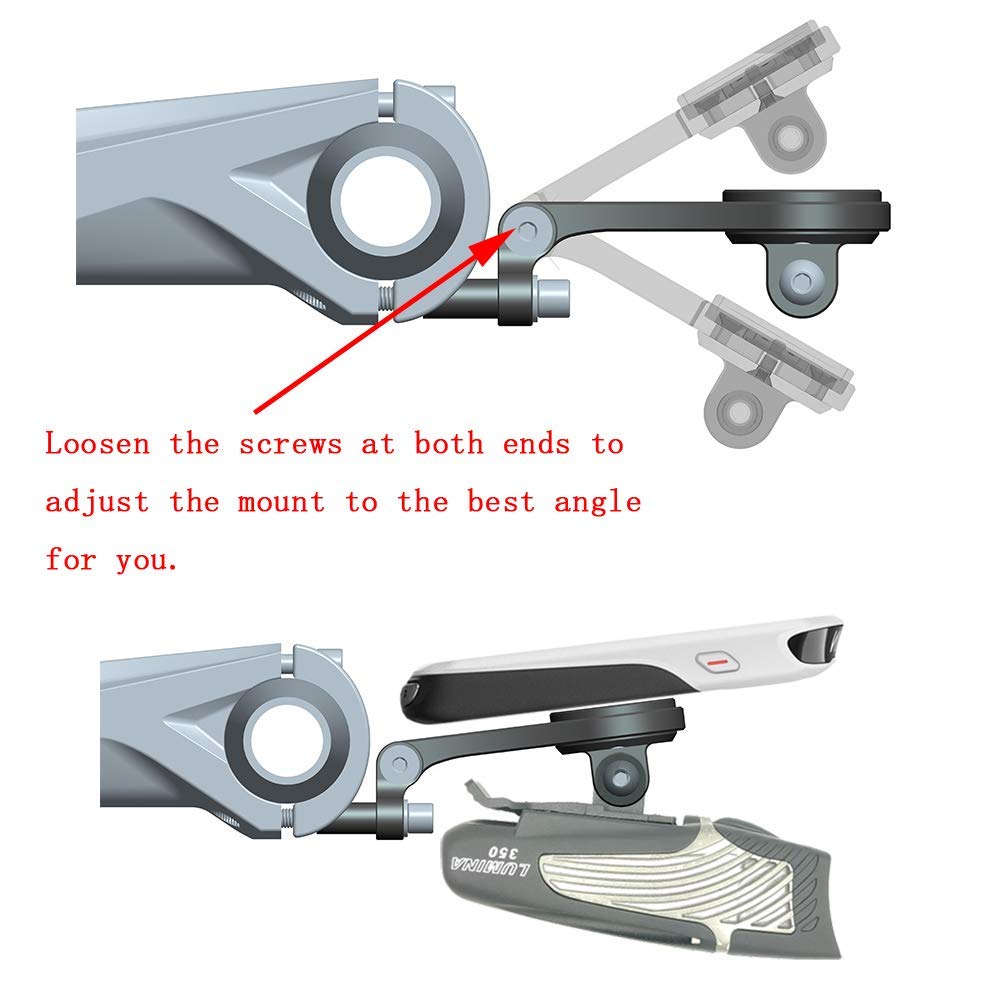 Loosen the screws at both ends to adjust the mount to the best angle for you.

LUMINA 350