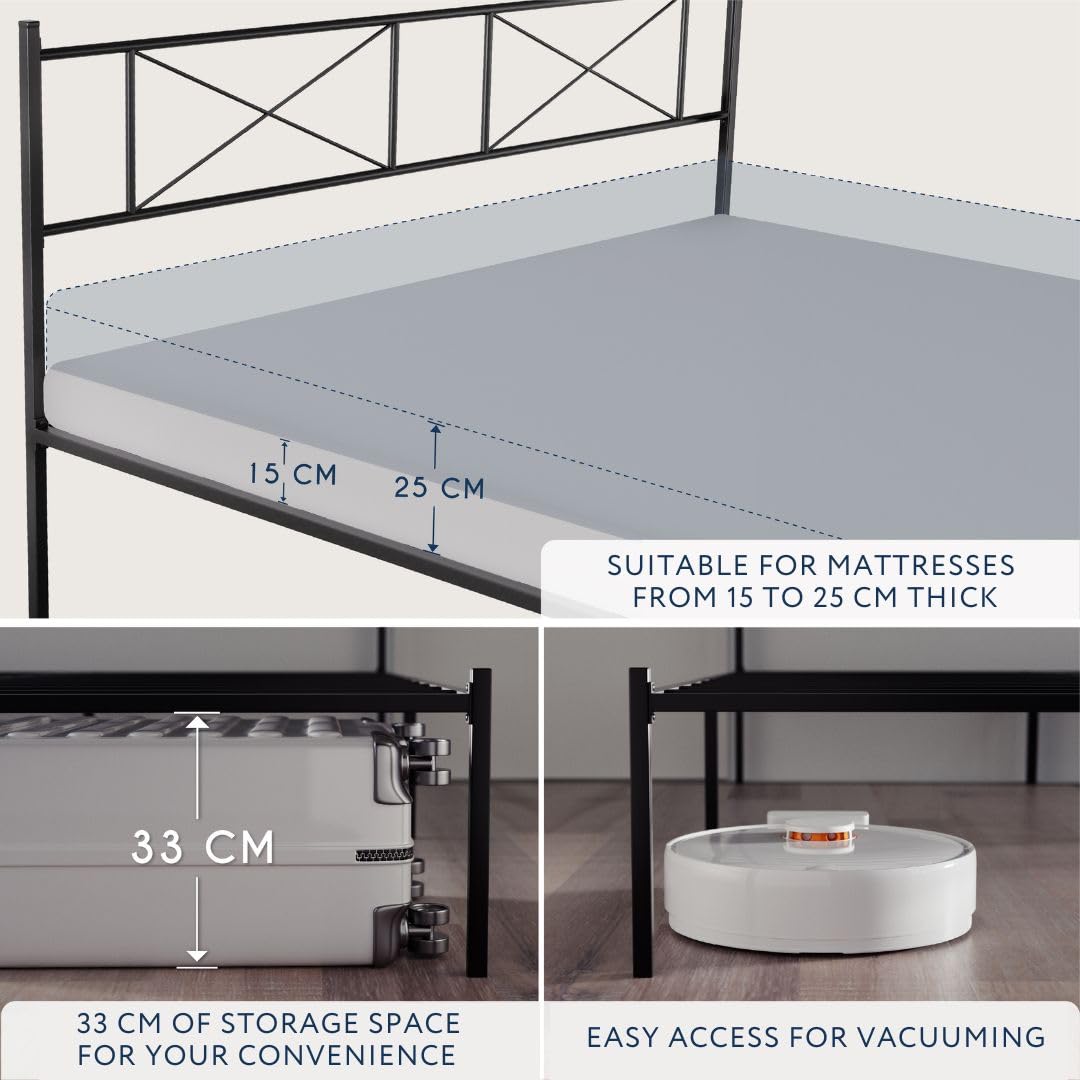 15 CM

25 CM

SUITABLE FOR MATTRESSES FROM 15 TO 25 CM THICK

33 CM

33 CM OF STORAGE SPACE FOR YOUR CONVENIENCE

EASY ACCESS FOR VACUUMING