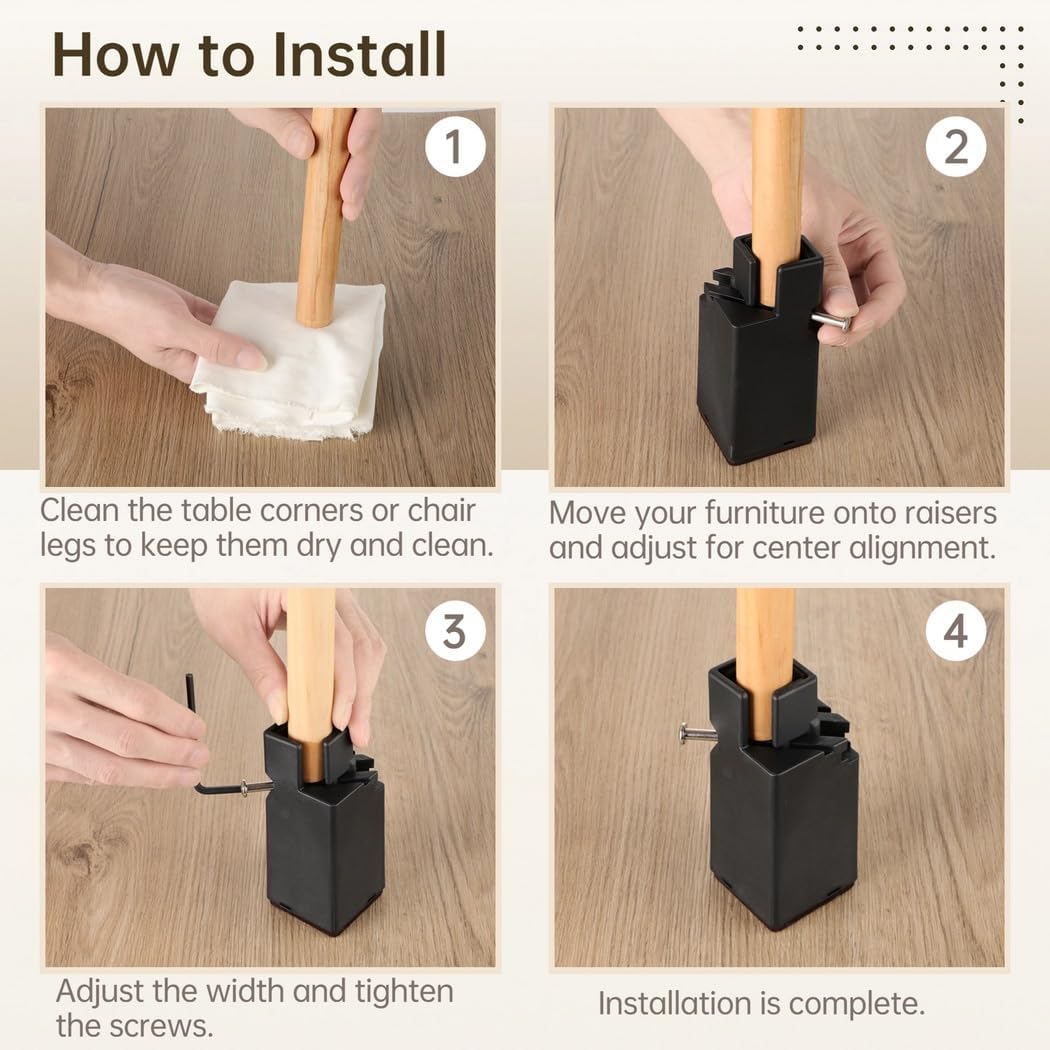 How to Install

1

Clean the table corners or chair legs to keep them dry and clean.

2

Move your furniture onto raisers and adjust for center alignment.

3

Adjust the width and tighten the screws.

4

Installation is complete.