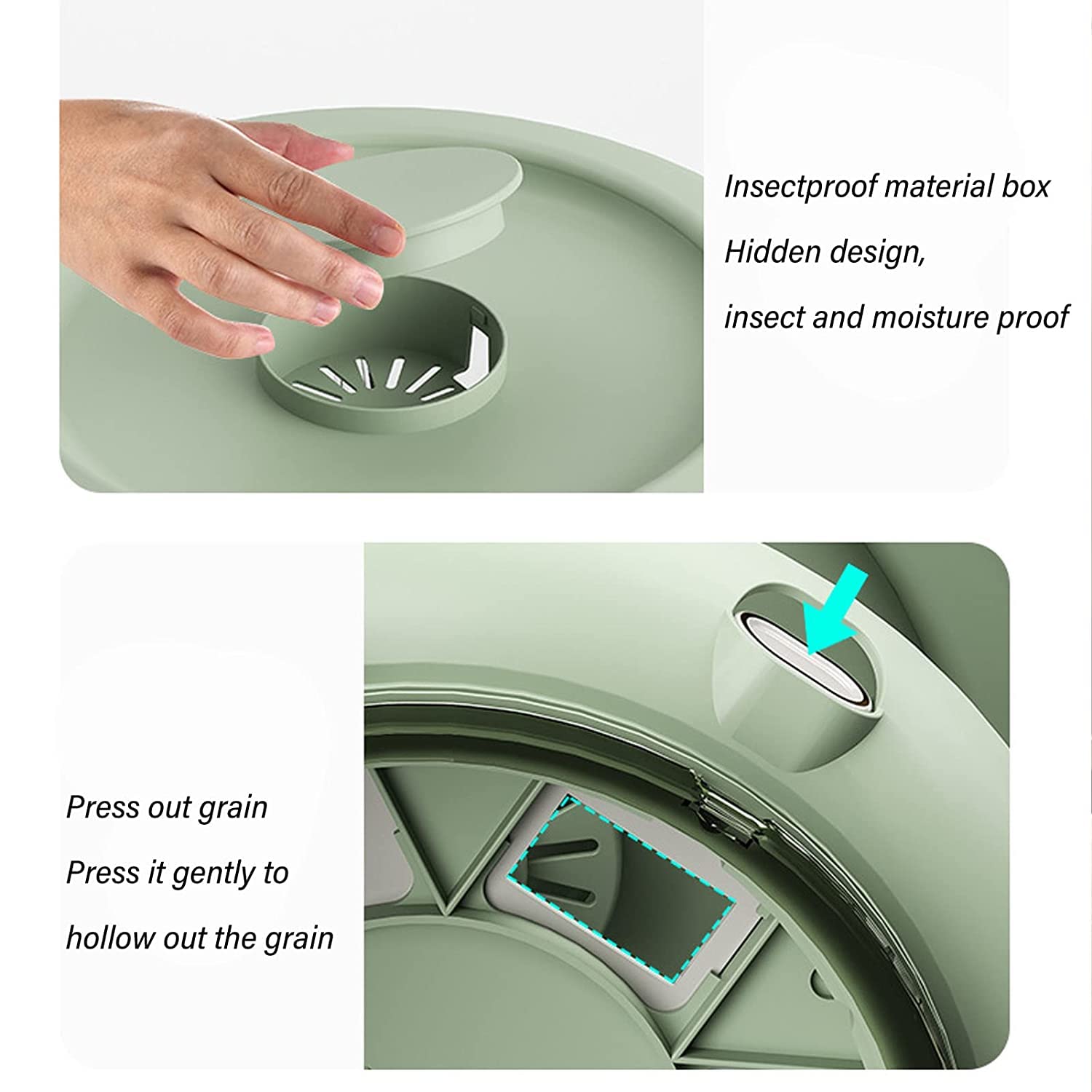 Insectproof material box

Hidden design,

insect and moisture proof

Press out grain

Press it gently to

hollow out the grain