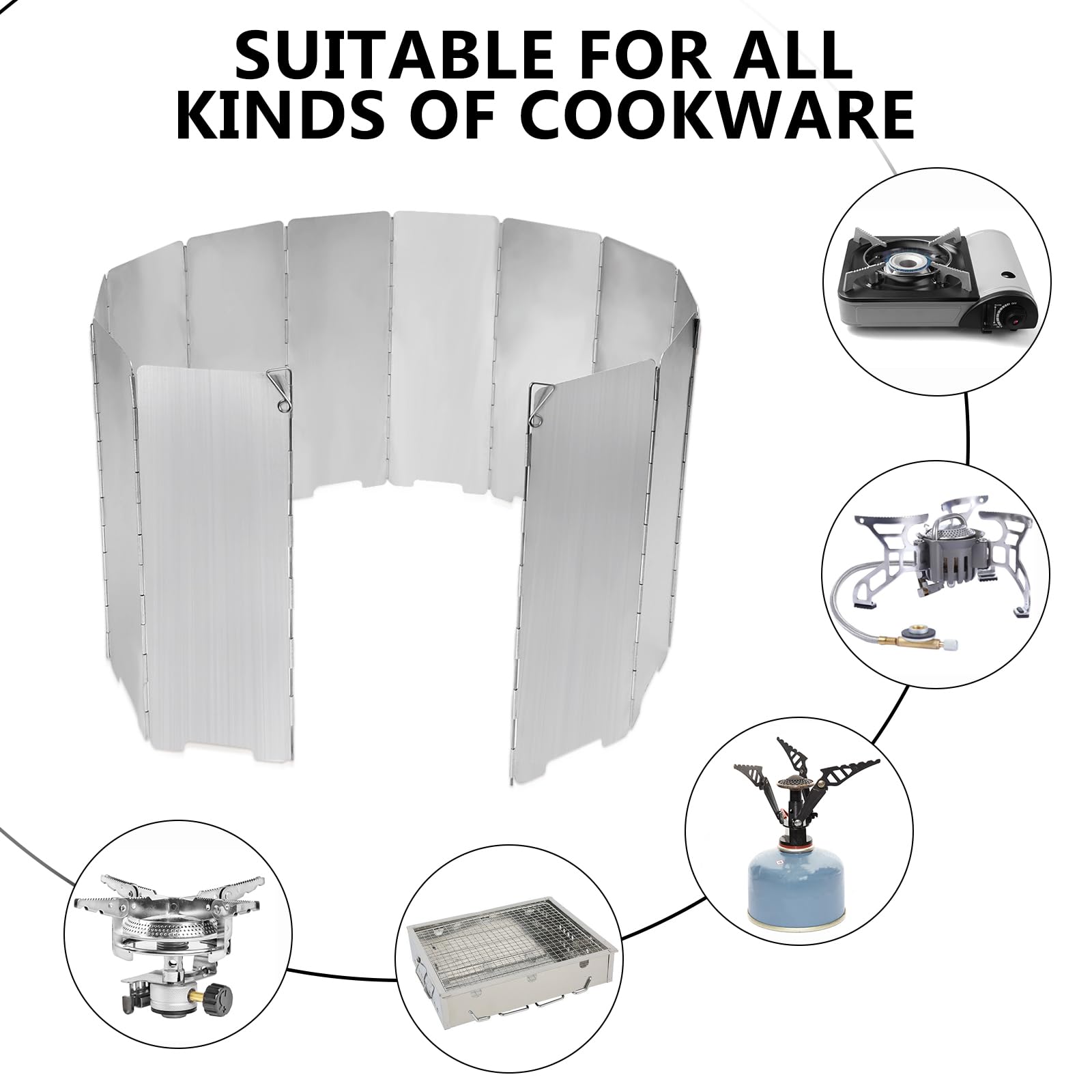 SUITABLE FOR ALL KINDS OF COOKWARE