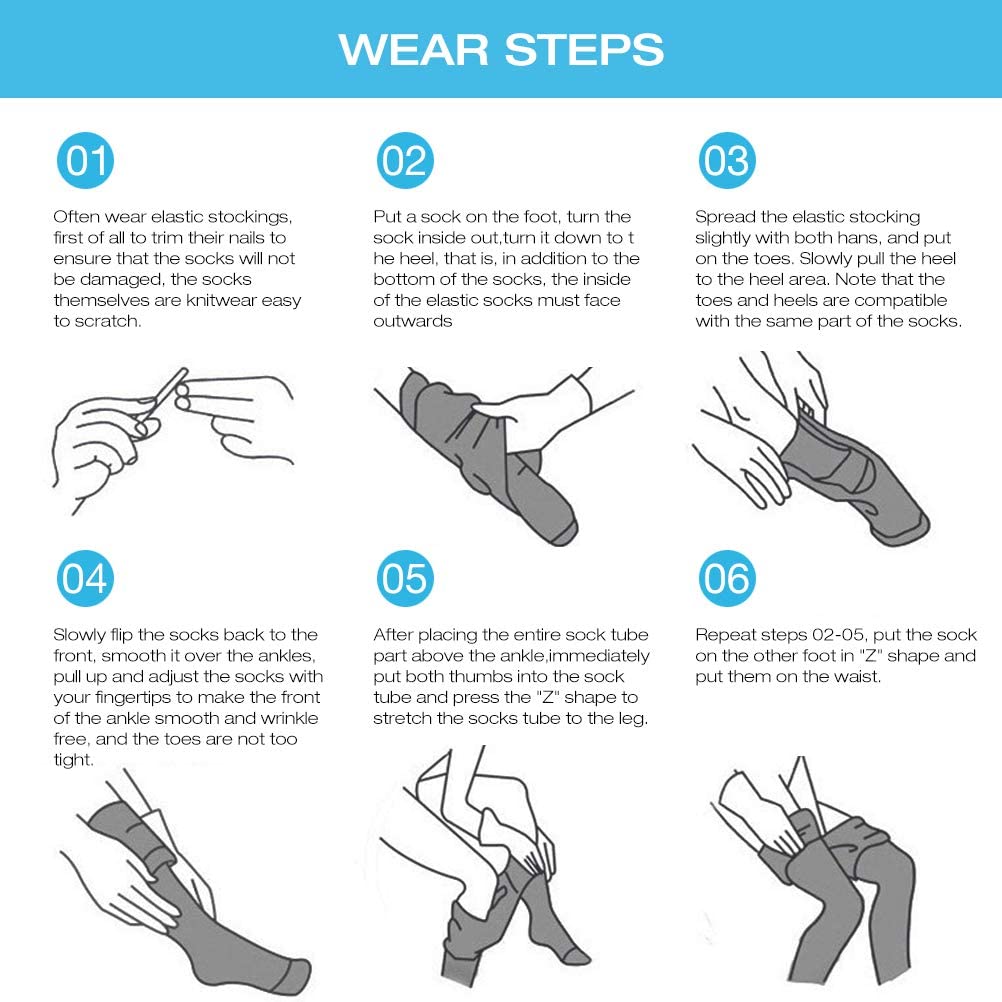 WEAR STEPS

01

Often wear elastic stockings, first of all to trim their nails to ensure that the socks will not be damaged, the socks themselves are knitwear easy to scratch.

02

Put a sock on the foot, turn the sock inside out,turn it down to t he heel, that is, in addition to the bottom of the socks, the inside of the elastic socks must face outwards

03

Spread the elastic stocking slightly with both hans, and put on the toes. Slowly pull the heel to the heel area. Note that the toes and heels are compatible with the same part of the socks.

04

Slowly flip the socks back to the front, smooth it over the ankles, pull up and adjust the socks with your fingertips to make the front of the ankle smooth and wrinkle free, and the toes are not too tight.

05

After placing the entire sock tube part above the ankle,immediately put both thumbs into the sock tube and press the "Z" shape to stretch the socks tube to the leg.

06

Repeat steps 02-05, put the sock on the other foot in "Z" shape and put them on the waist.