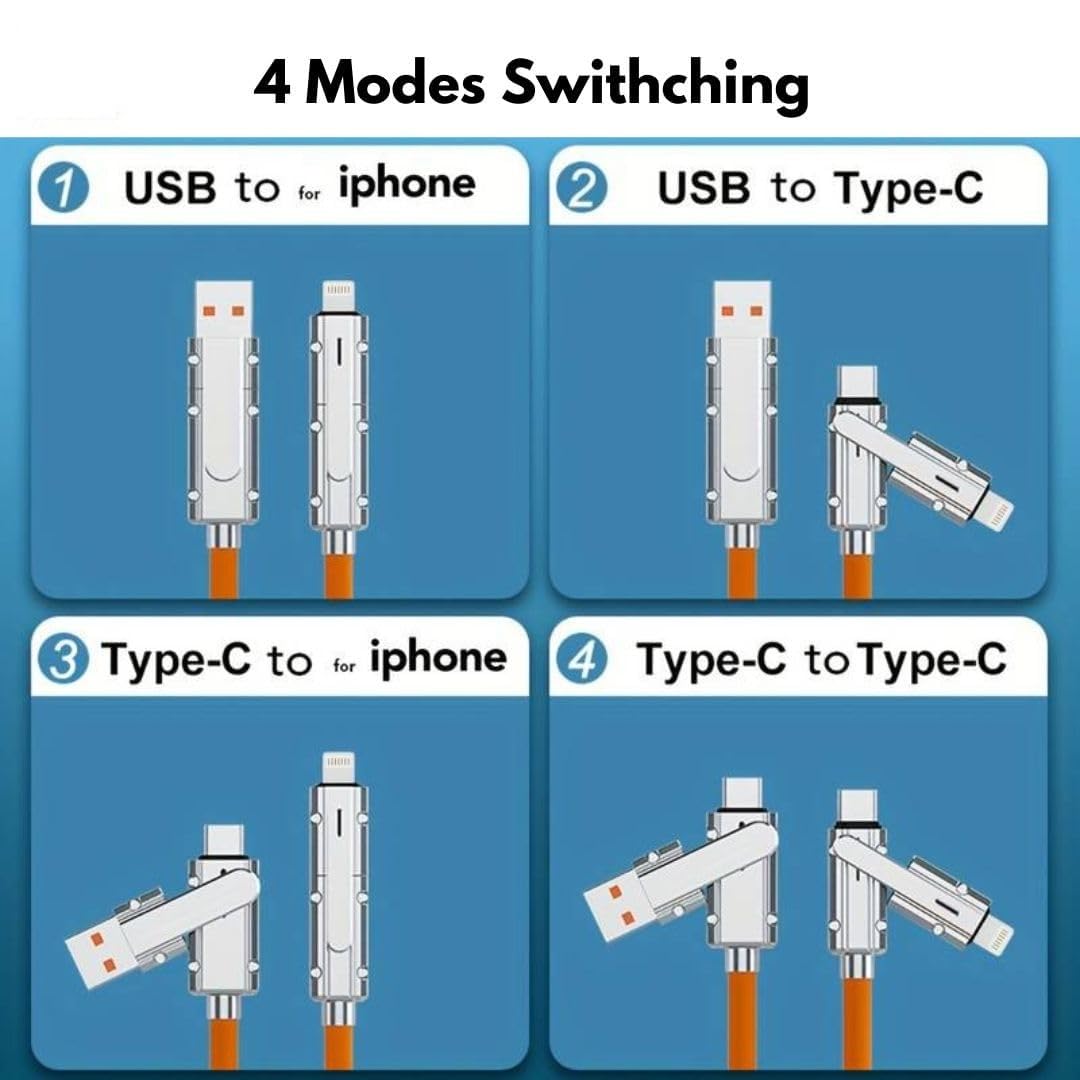 4 Modes Swithching

1 USB to for iphone

2 USB to Type-C

3 Type-C to for iphone

4 Type-C to Type-C