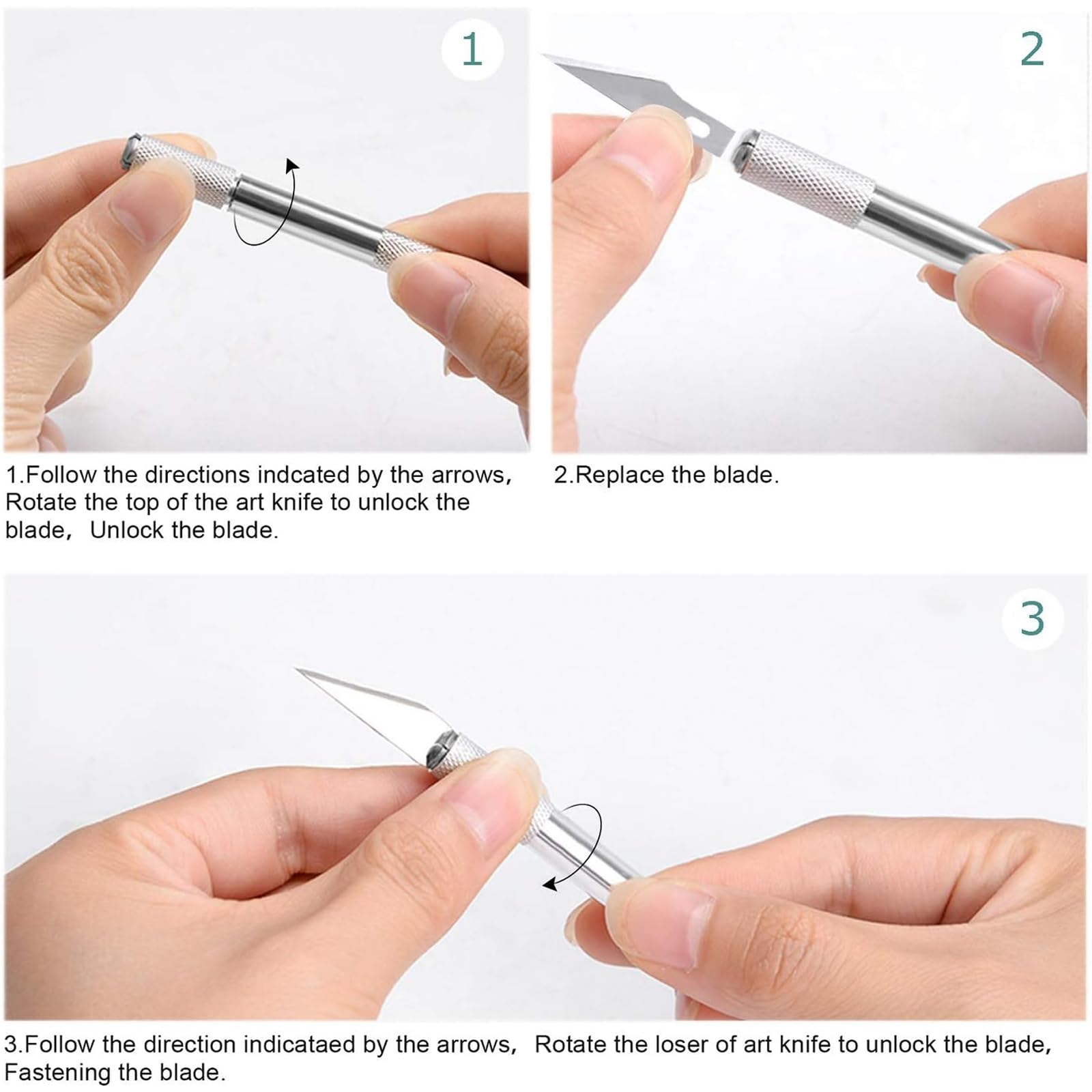 1

1.Follow the directions indcated by the arrows, Rotate the top of the art knife to unlock the blade， Unlock the blade.

2

2.Replace the blade.

3

3.Follow the direction indicataed by the arrows， Rotate the loser of art knife to unlock the blade, Fastening the blade.