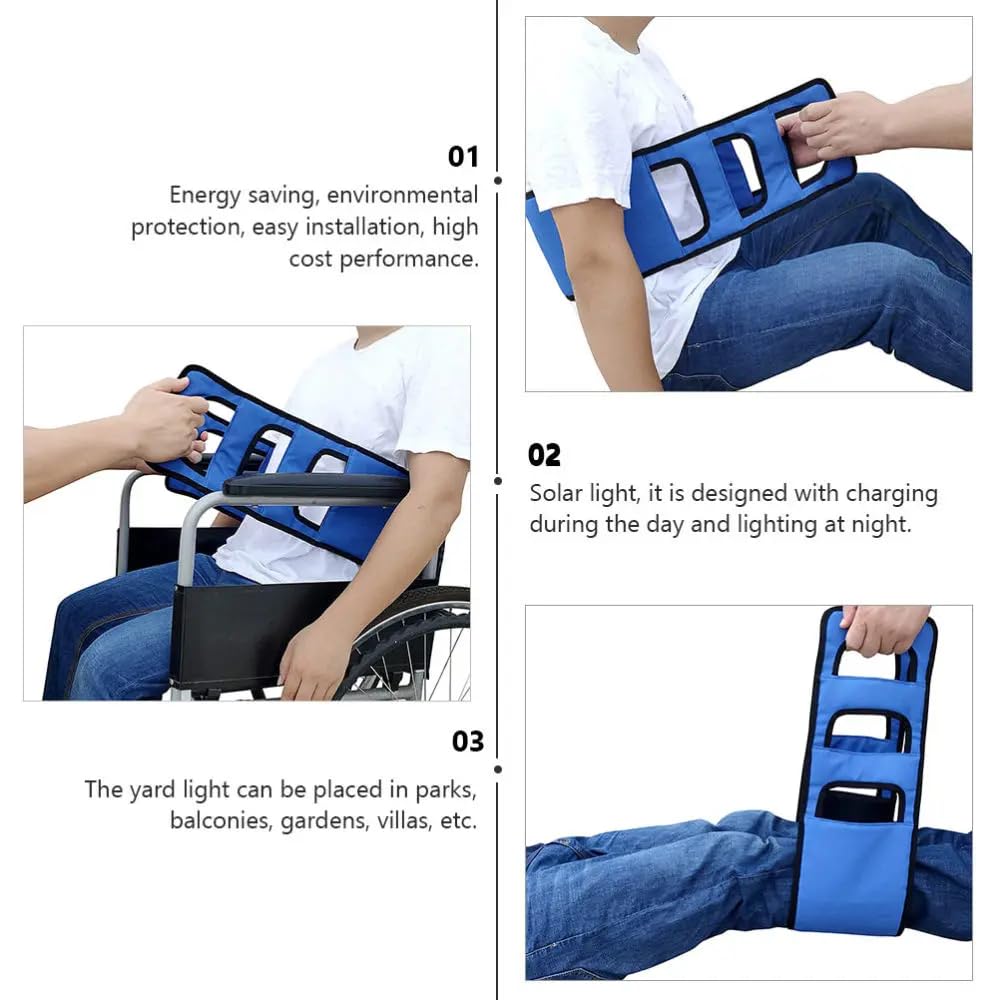 01
Energy saving, environmental protection, easy installation, high cost performance.

02
Solar light, it is designed with charging during the day and lighting at night.

03
The yard light can be placed in parks, balconies, gardens, villas, etc.