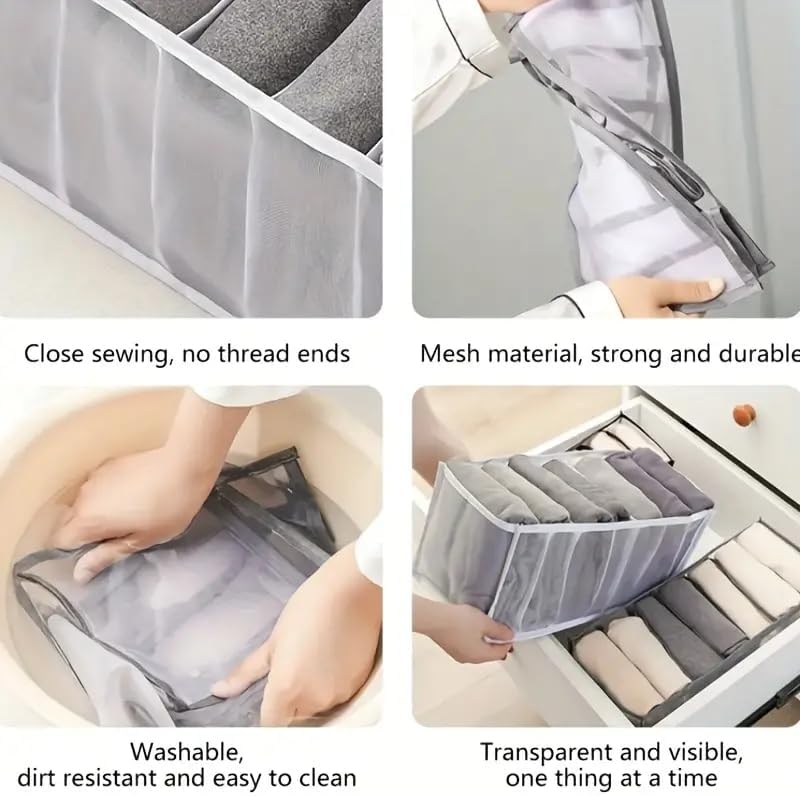 Close sewing, no thread ends

Mesh material, strong and durable

Washable,
dirt resistant and easy to clean

Transparent and visible,
one thing at a time