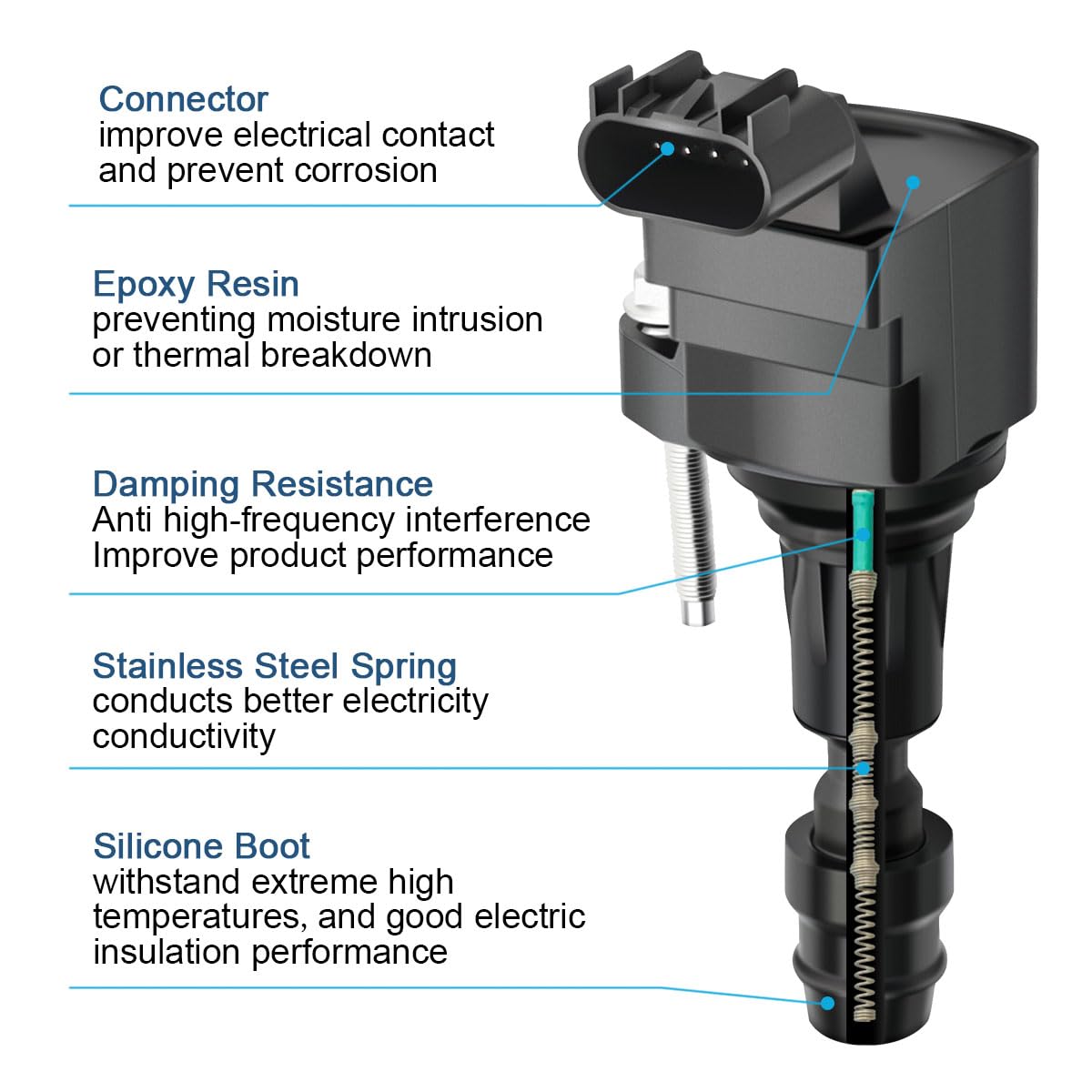 Connector
improve electrical contact and prevent corrosion

Epoxy Resin
preventing moisture intrusion or thermal breakdown

Damping Resistance
Anti high-frequency interference
Improve product performance

Stainless Steel Spring
conducts better electricity conductivity

Silicone Boot
withstand extreme high temperatures, and good electric insulation performance