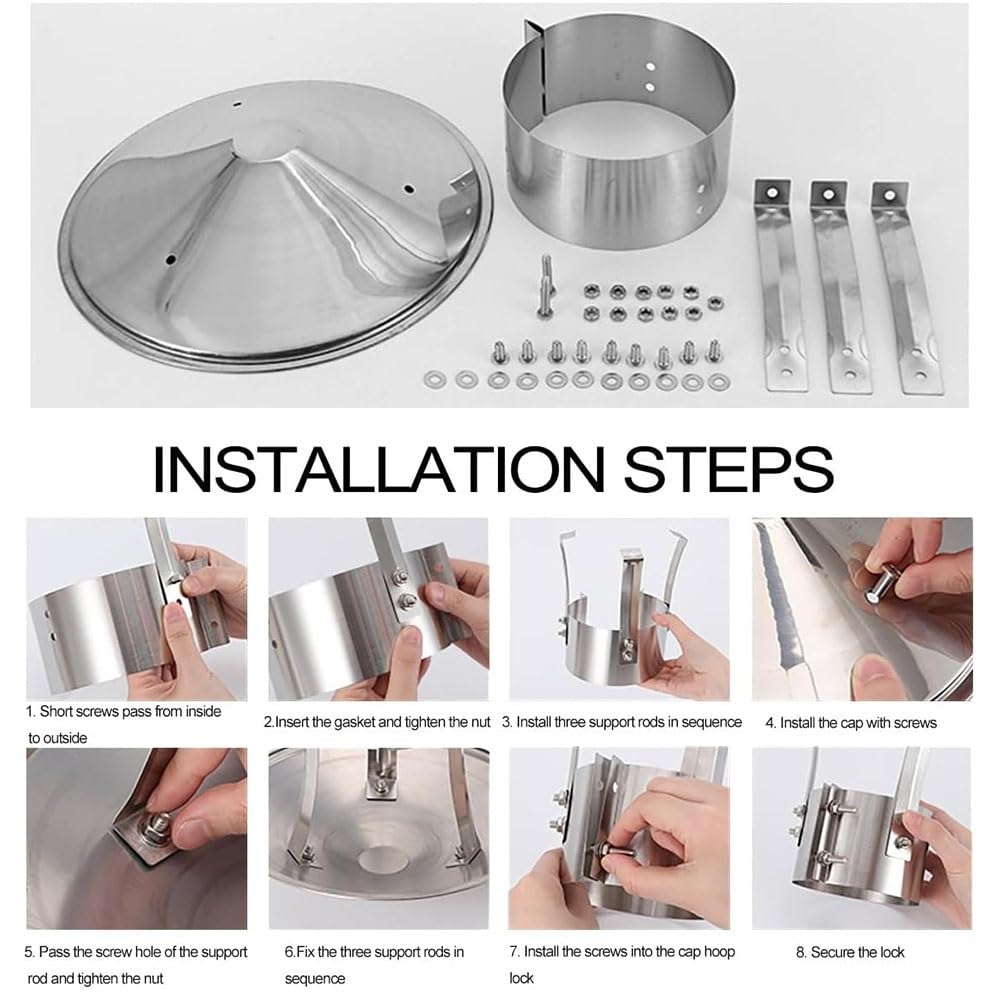 INSTALLATION STEPS

1. Short screws pass from inside to outside

2.Insert the gasket and tighten the nut

3. Install three support rods in sequence

4. Install the cap with screws

5. Pass the screw hole of the support rod and tighten the nut

6.Fix the three support rods in sequence

7. Install the screws into the cap hoop lock

8. Secure the lock