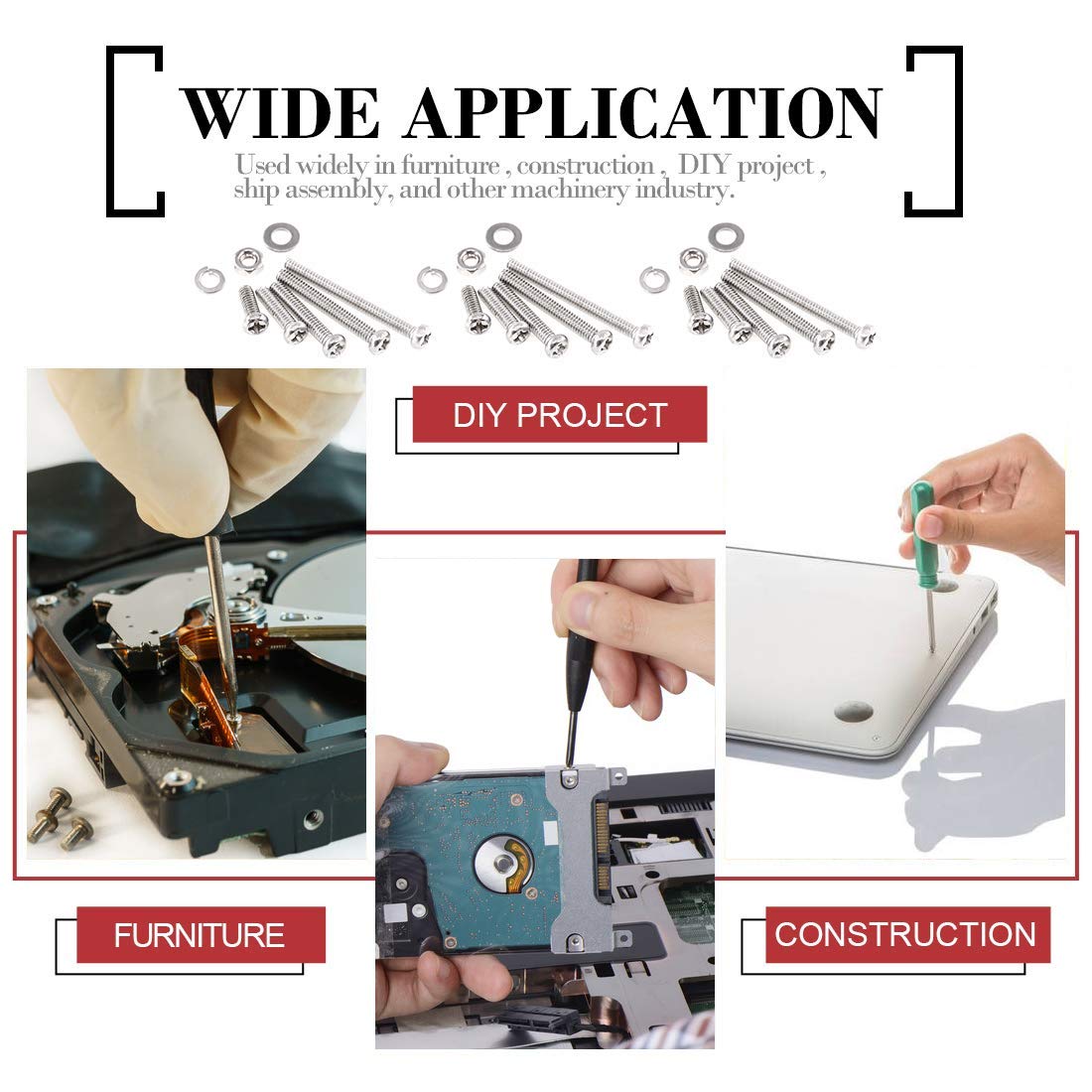 WIDE APPLICATION

Used widely in furniture , construction , DIY project , ship assembly, and other machinery industry.

DIY PROJECT

FURNITURE

CONSTRUCTION