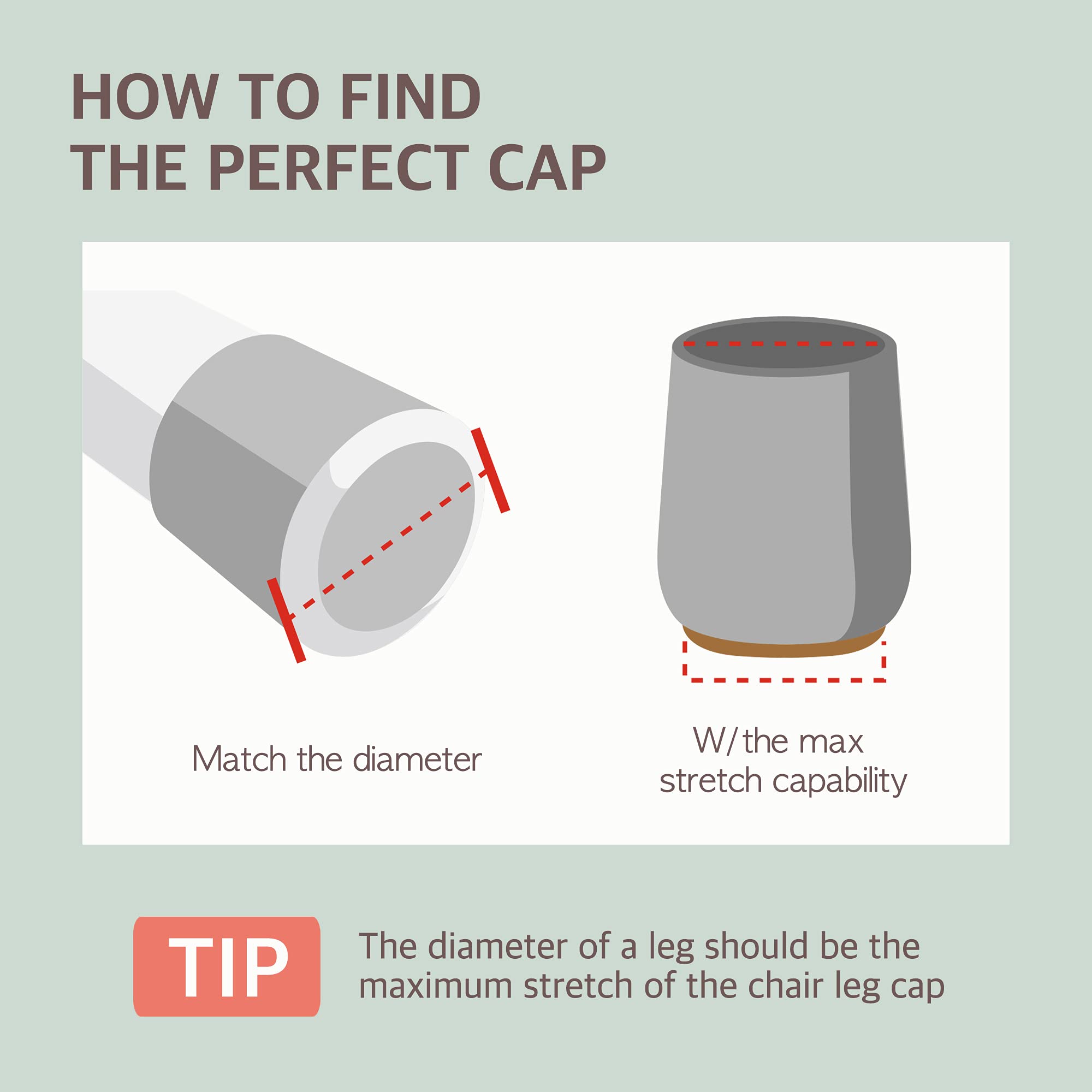 HOW TO FIND
THE PERFECT CAP

Match the diameter

W/the max
stretch capability

TIP

The diameter of a leg should be the maximum stretch of the chair leg cap