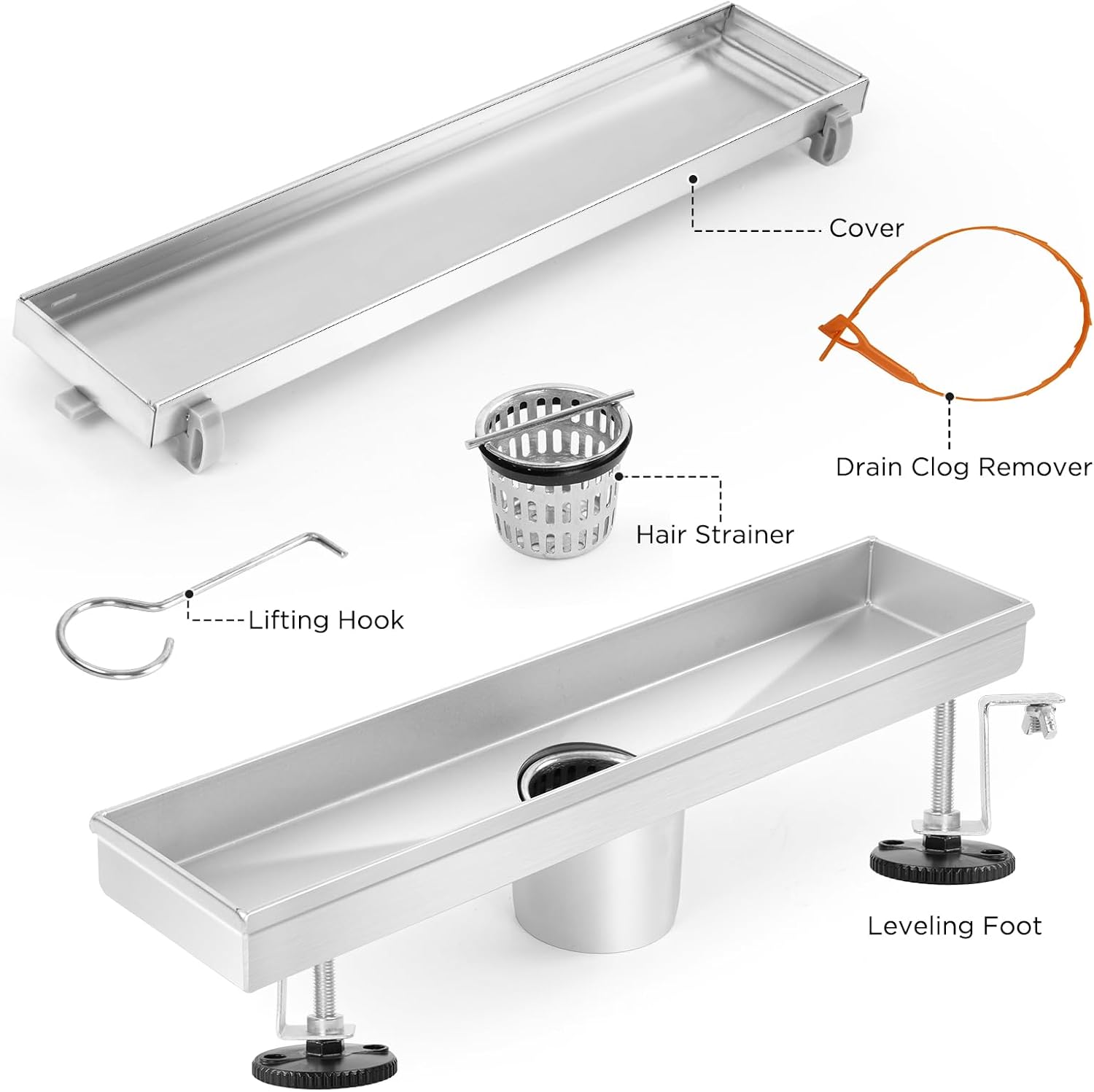 Cover

Drain Clog Remover

Hair Strainer

Lifting Hook

Leveling Foot