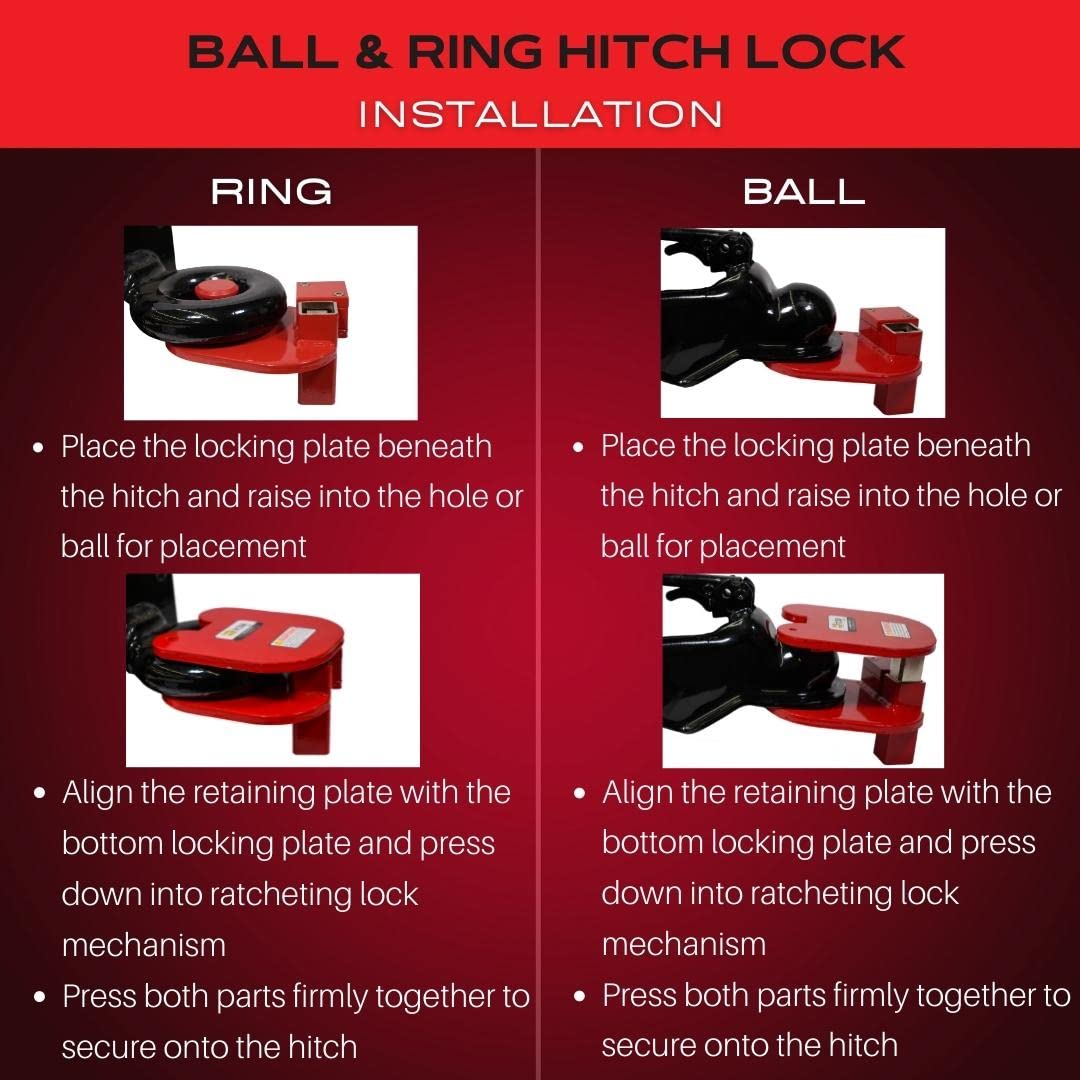 BALL & RING HITCH LOCK
INSTALLATION

RING

• Place the locking plate beneath the hitch and raise into the hole or ball for placement

• Align the retaining plate with the bottom locking plate and press down into ratcheting lock mechanism

• Press both parts firmly together to secure onto the hitch

BALL

• Place the locking plate beneath the hitch and raise into the hole or ball for placement

• Align the retaining plate with the bottom locking plate and press down into ratcheting lock mechanism

• Press both parts firmly together to secure onto the hitch