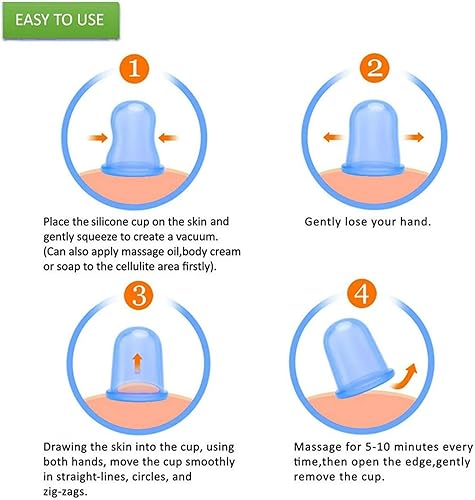 EASY TO USE

1

Place the silicone cup on the skin and gently squeeze to create a vacuum. (Can also apply massage oil,body cream or soap to the cellulite area firstly).

2

Gently lose your hand.

3

Drawing the skin into the cup, using both hands, move the cup smoothly in straight-lines, circles, and zig-zags.

4

Massage for 5-10 minutes every time,then open the edge,gently remove the cup.