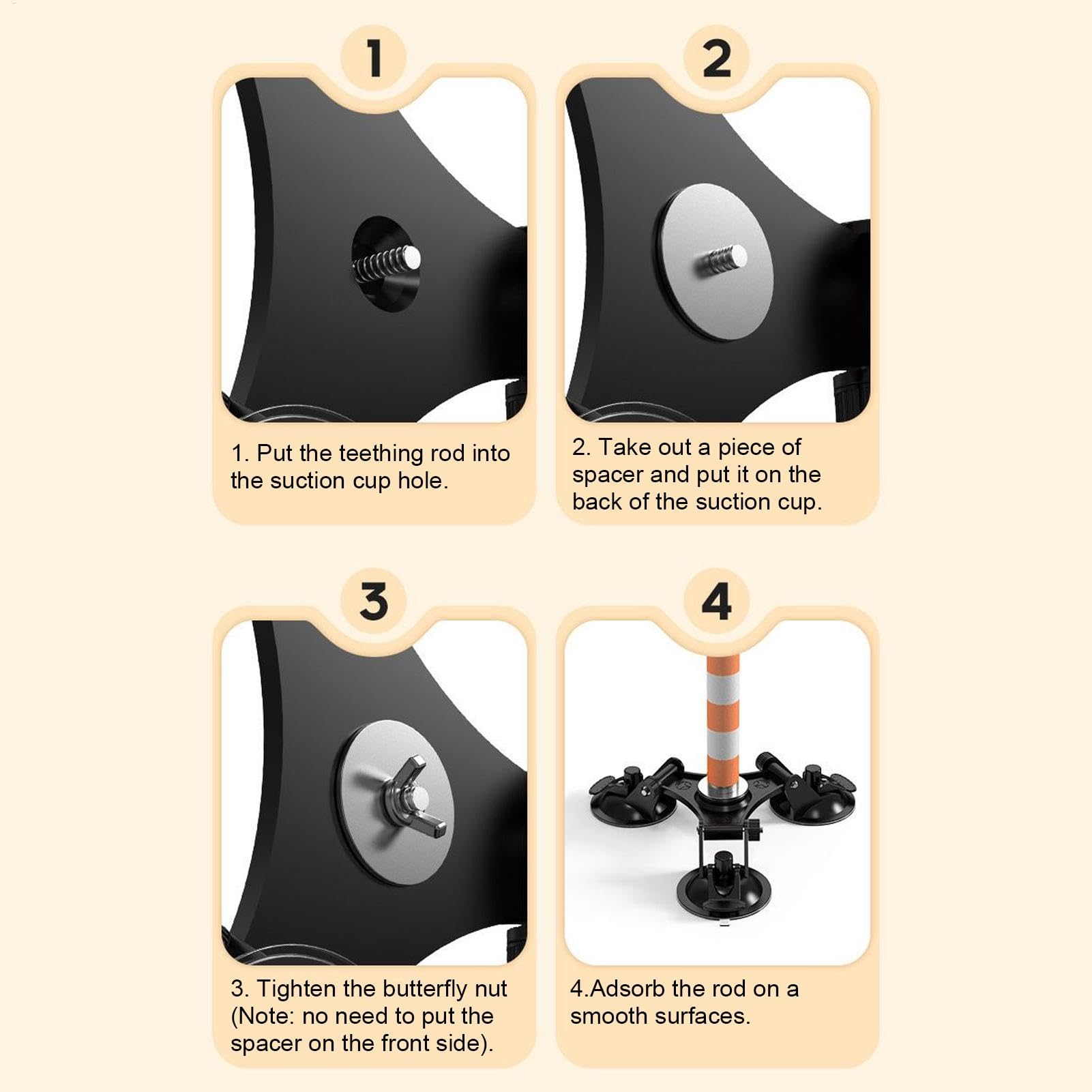 1

1. Put the teething rod into the suction cup hole.

2

2. Take out a piece of spacer and put it on the back of the suction cup.

3

3. Tighten the butterfly nut (Note: no need to put the spacer on the front side).

4

4.Adsorb the rod on a smooth surfaces.