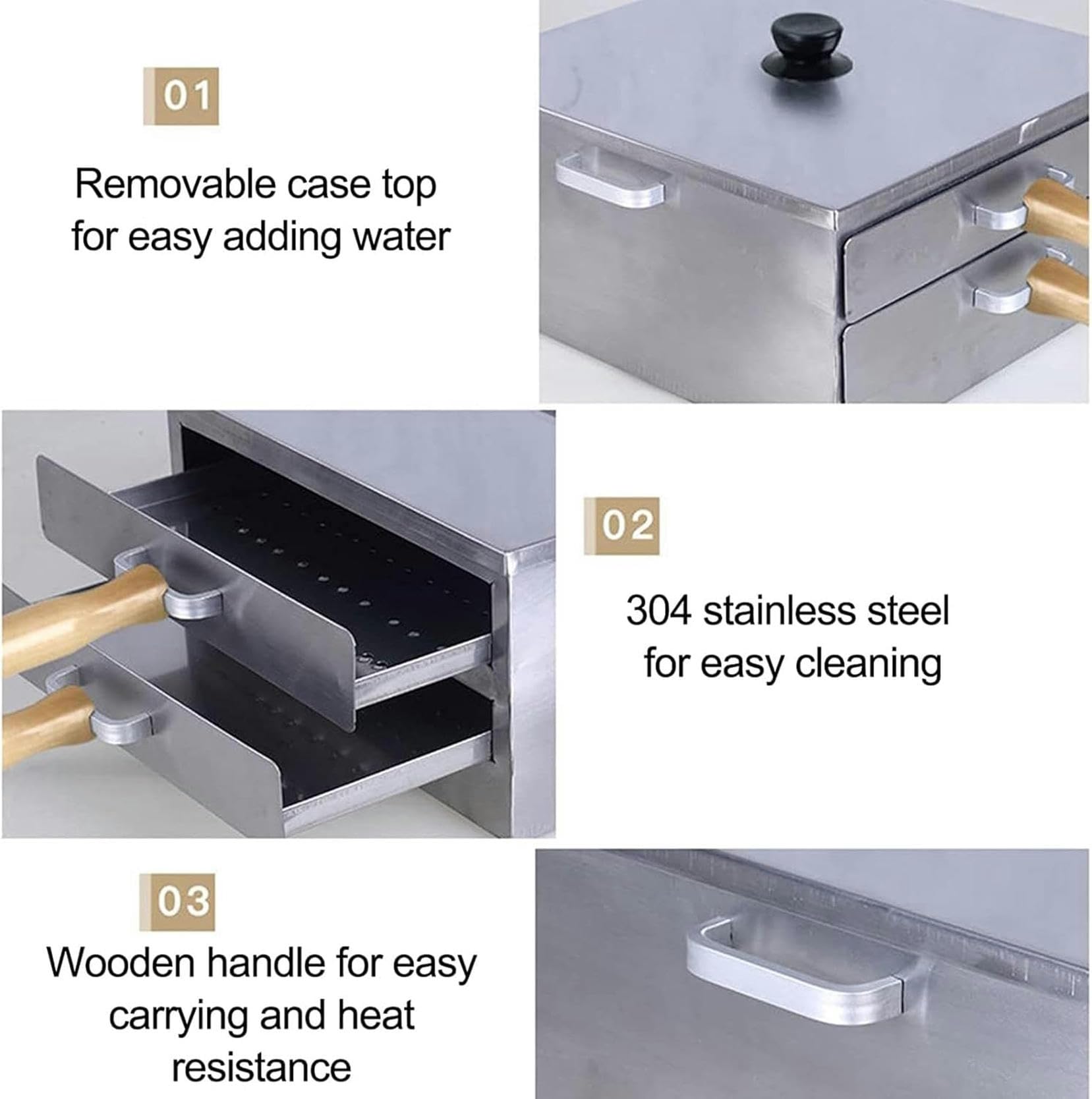 01

Removable case top for easy adding water

02

304 stainless steel for easy cleaning

03

Wooden handle for easy carrying and heat resistance