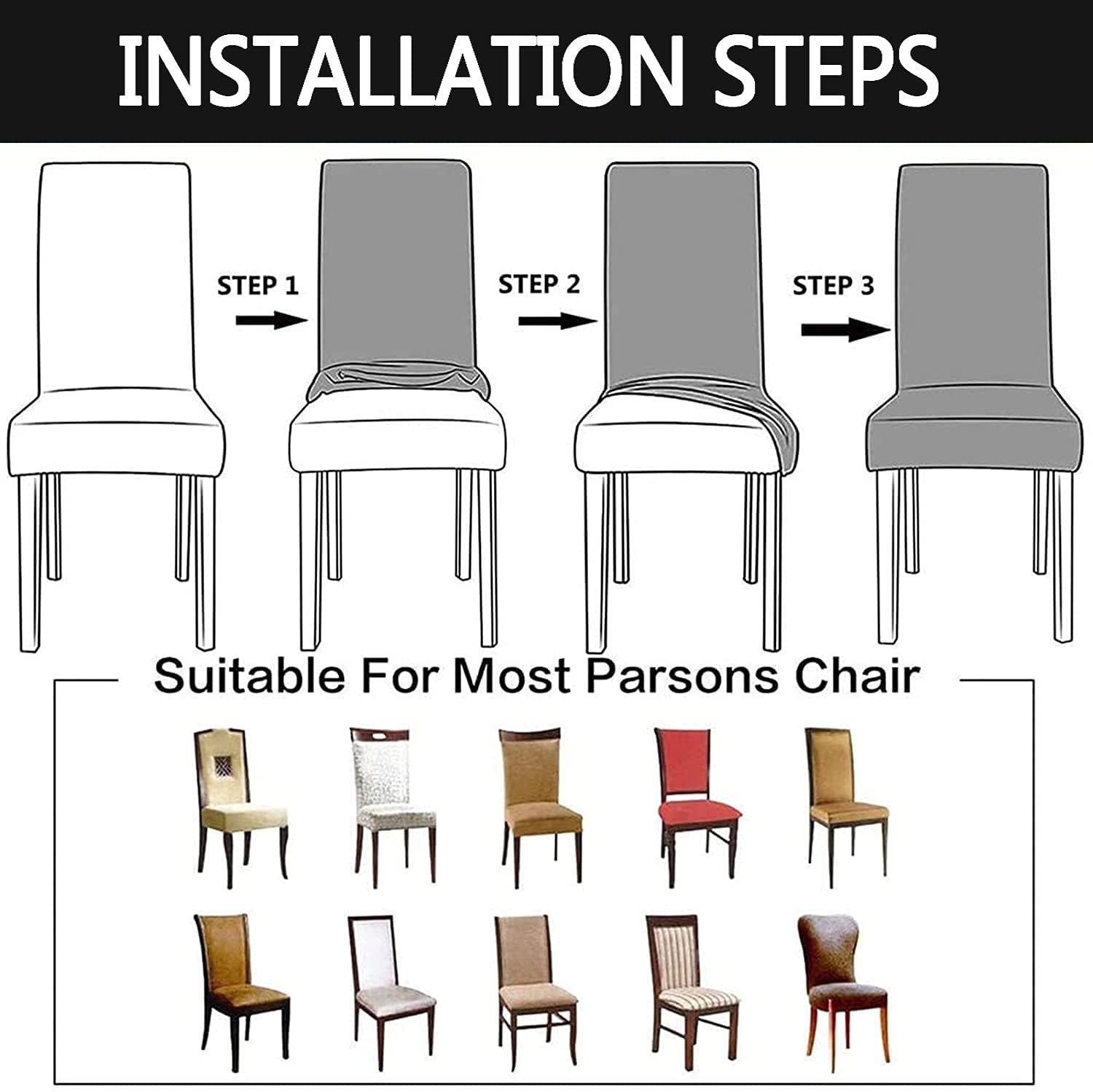 INSTALLATION STEPS

STEP 1

STEP 2

STEP 3

Suitable For Most Parsons Chair