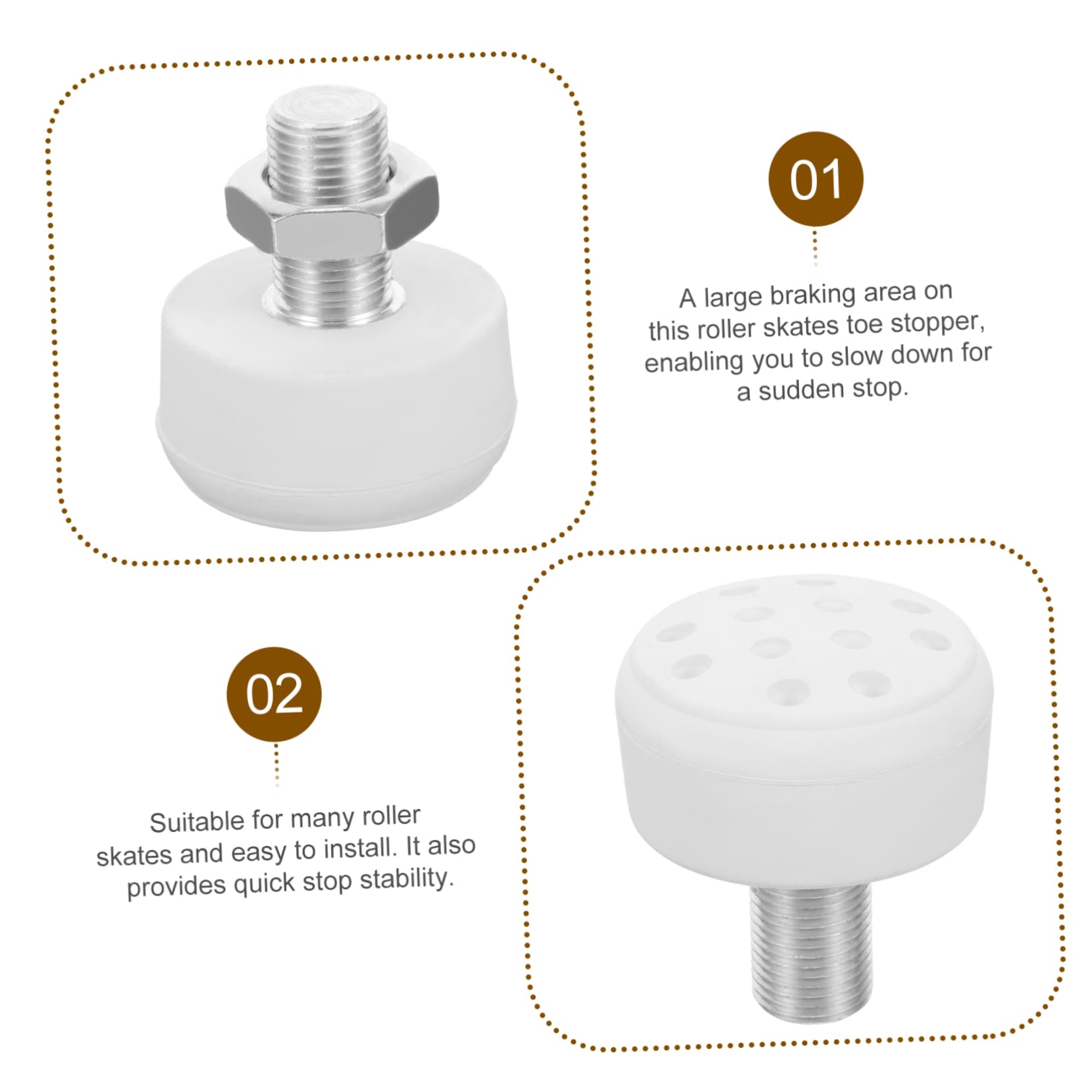 01

A large braking area on this roller skates toe stopper, enabling you to slow down for a sudden stop.

02

Suitable for many roller skates and easy to install. It also provides quick stop stability.