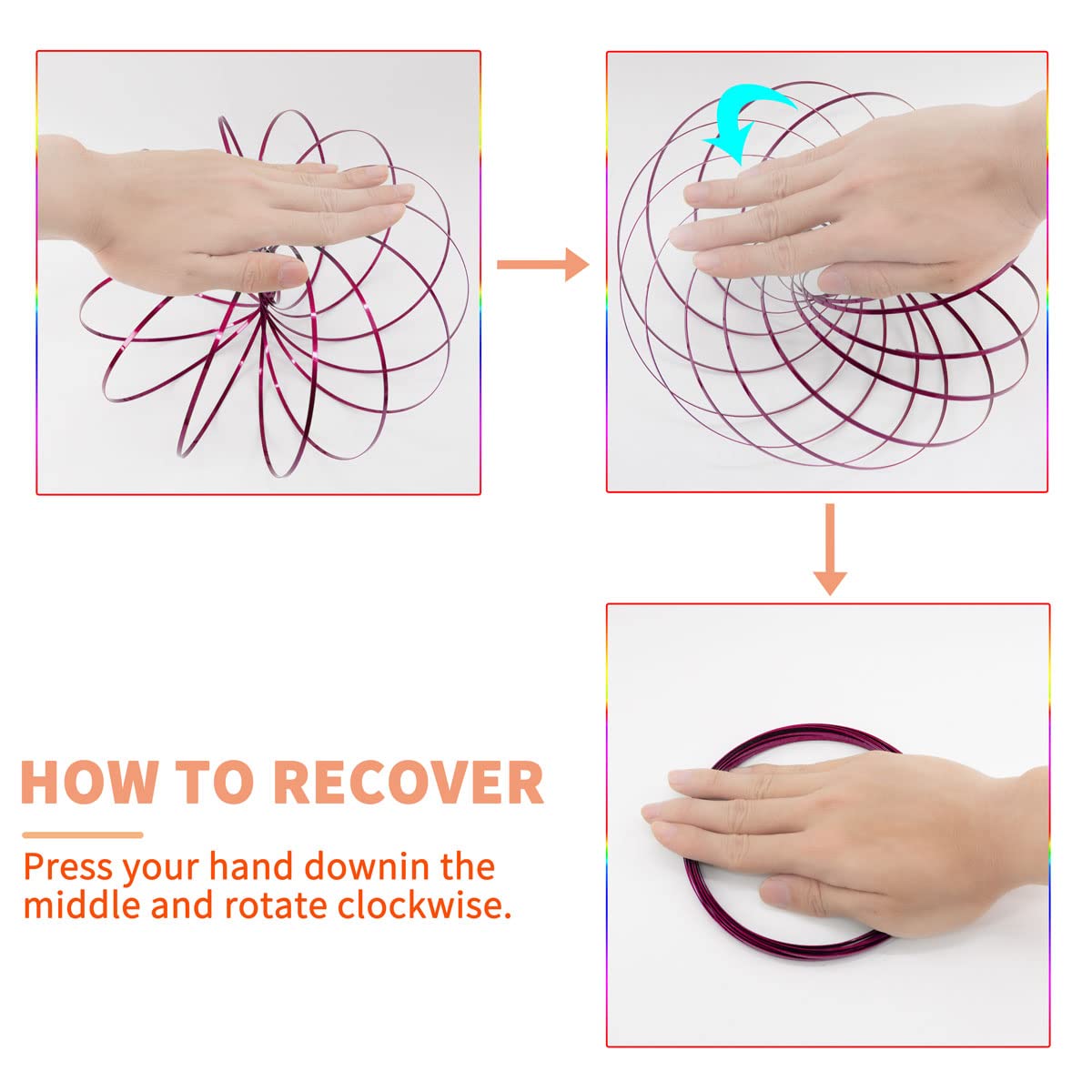 HOW TO RECOVER

Press your hand downin the middle and rotate clockwise.