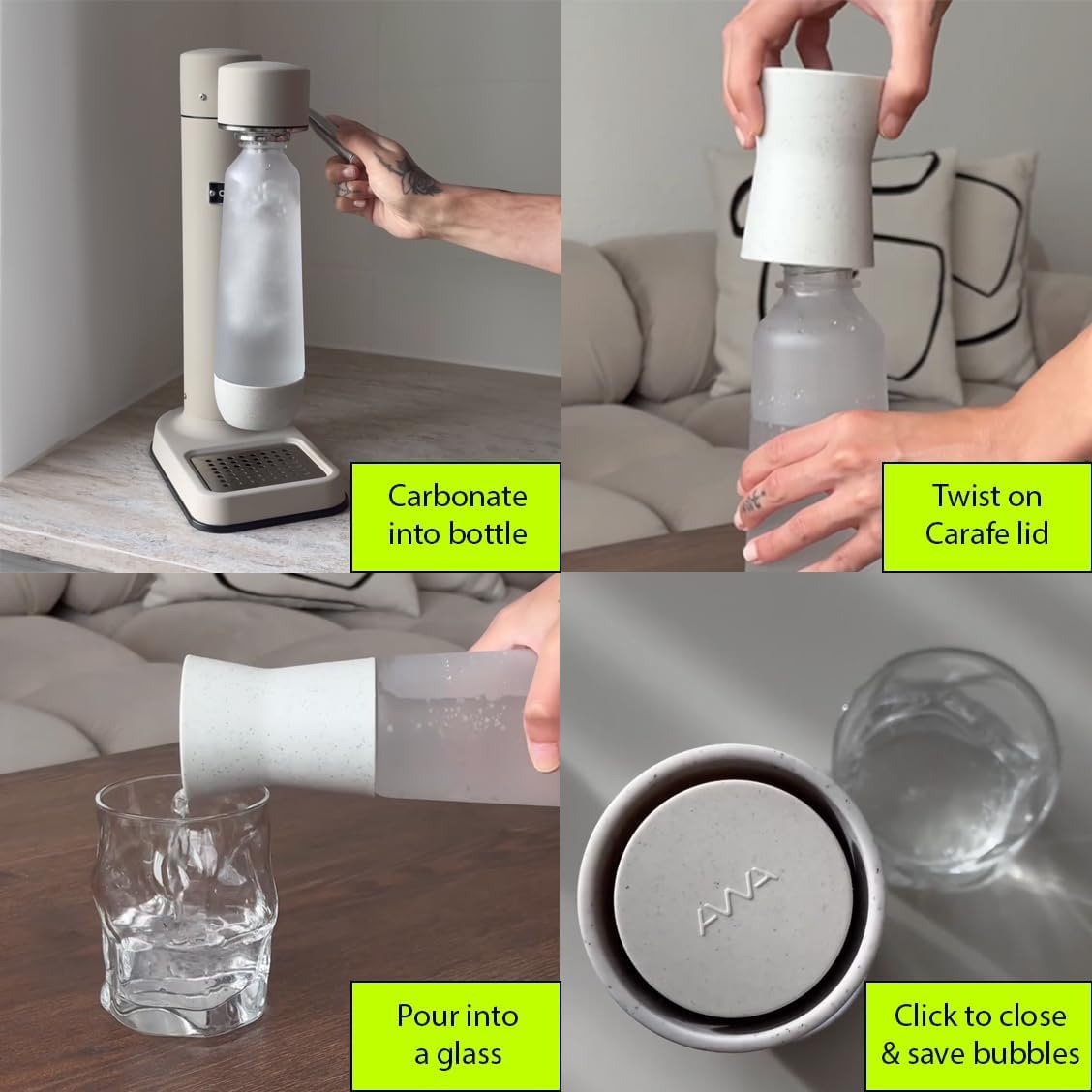 Carbonate into bottle

Twist on Carafe lid

Pour into a glass

AWA

Click to close & save bubbles