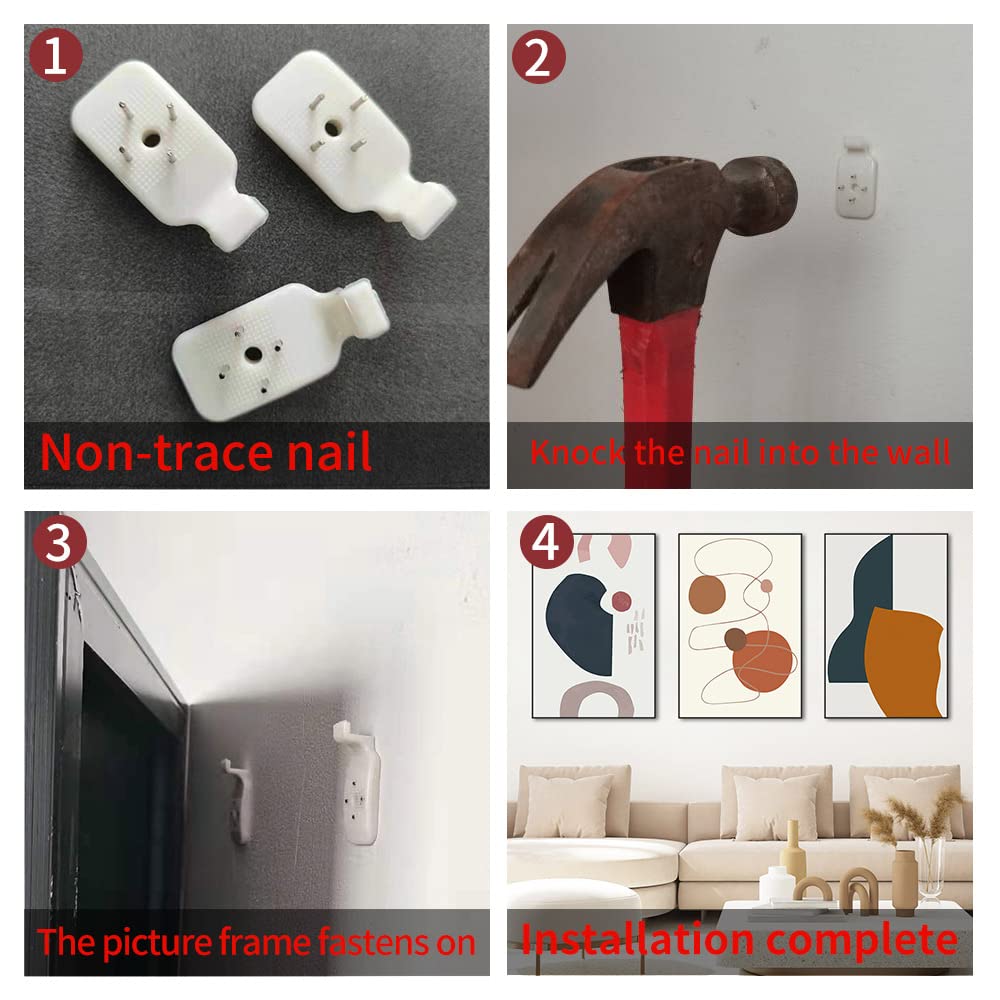 1
Non-trace nail

2
Knock the nail into the wall

3
The picture frame fastens on

4
Installation complete