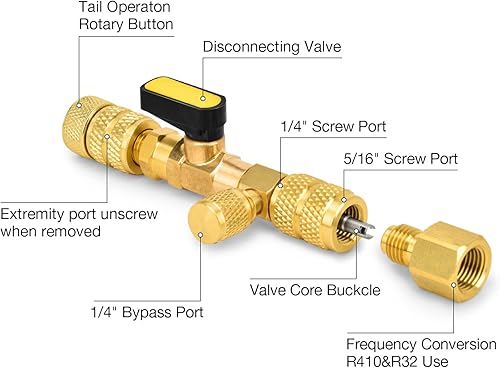 Tail Operaton
Rotary Button

Disconnecting Valve

1/4" Screw Port

5/16" Screw Port

Extremity port unscrew
when removed

Valve Core Buckcle

1/4" Bypass Port

Frequency Conversion
R410&R32 Use