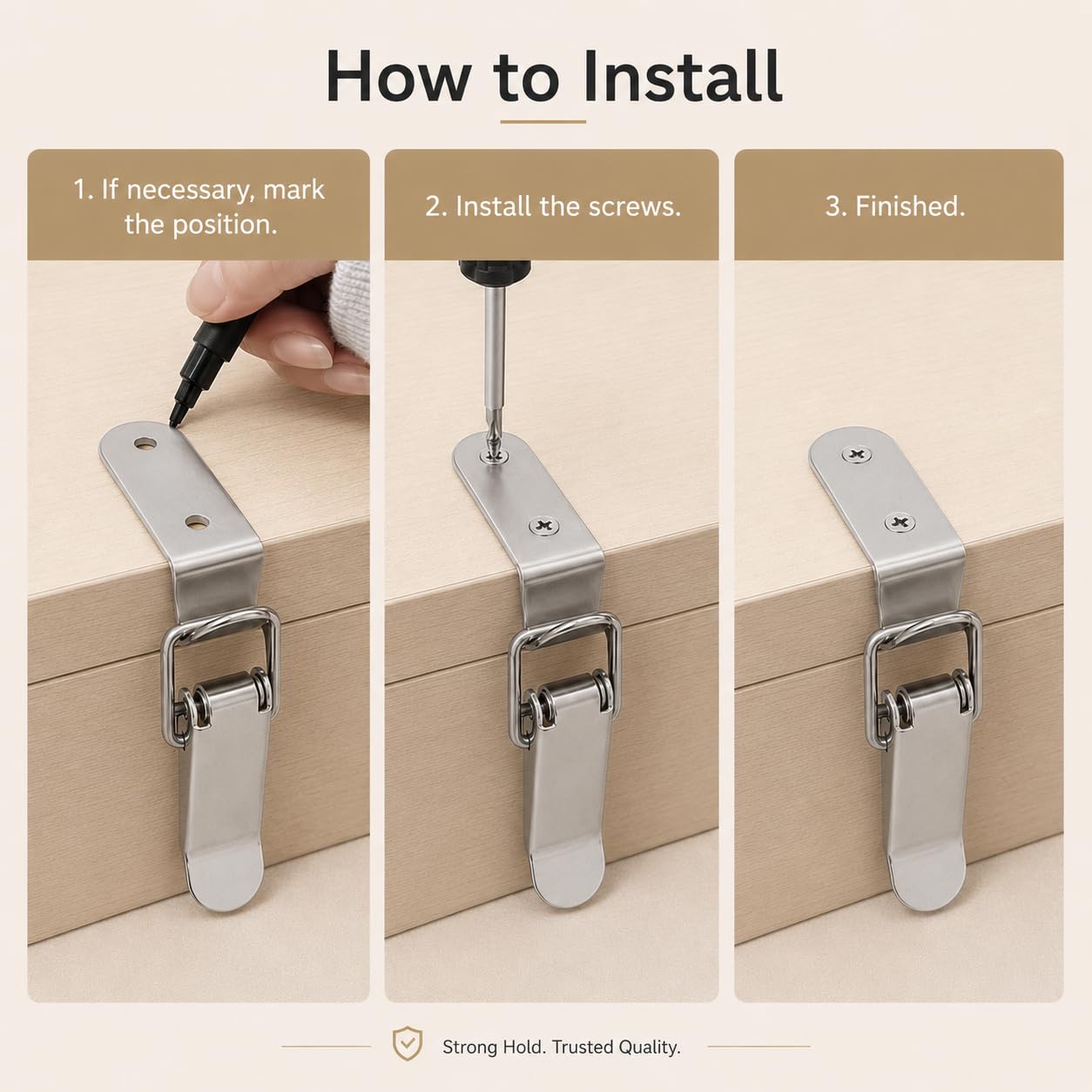 How to Install

1. If necessary, mark the position.

2. Install the screws.

3. Finished.

Strong Hold. Trusted Quality.