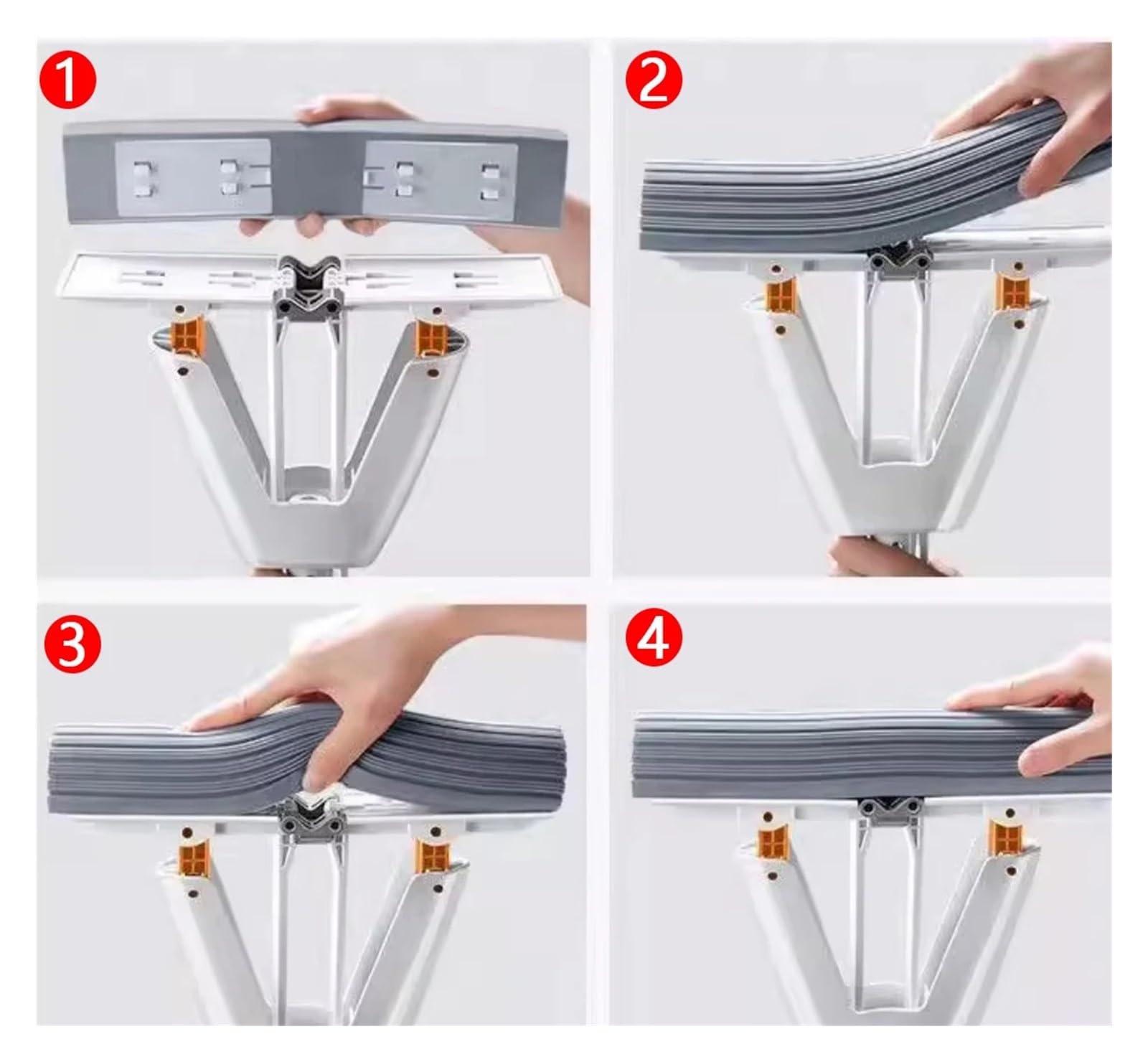 1

2

3

4