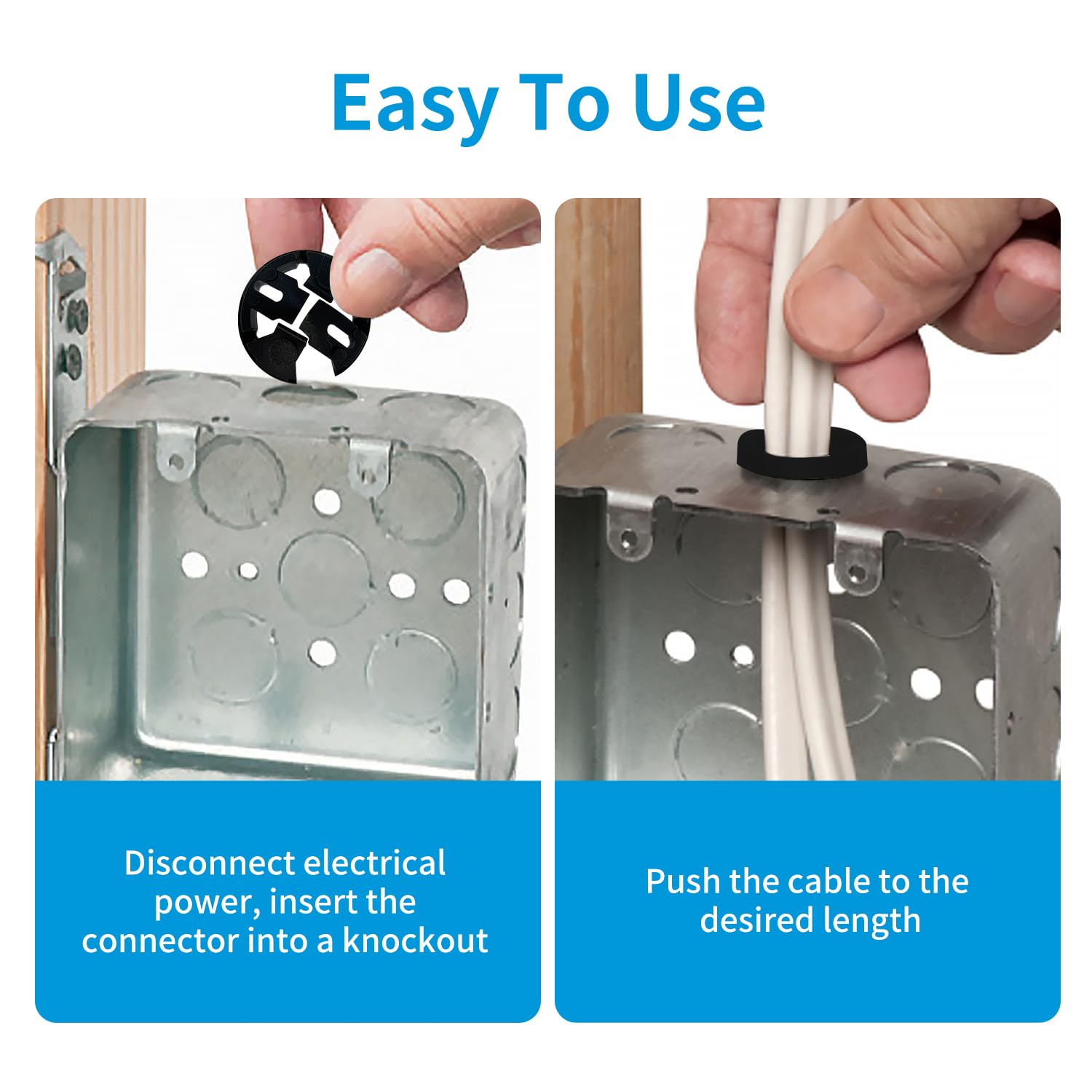 Easy To Use

Disconnect electrical power, insert the connector into a knockout

Push the cable to the desired length