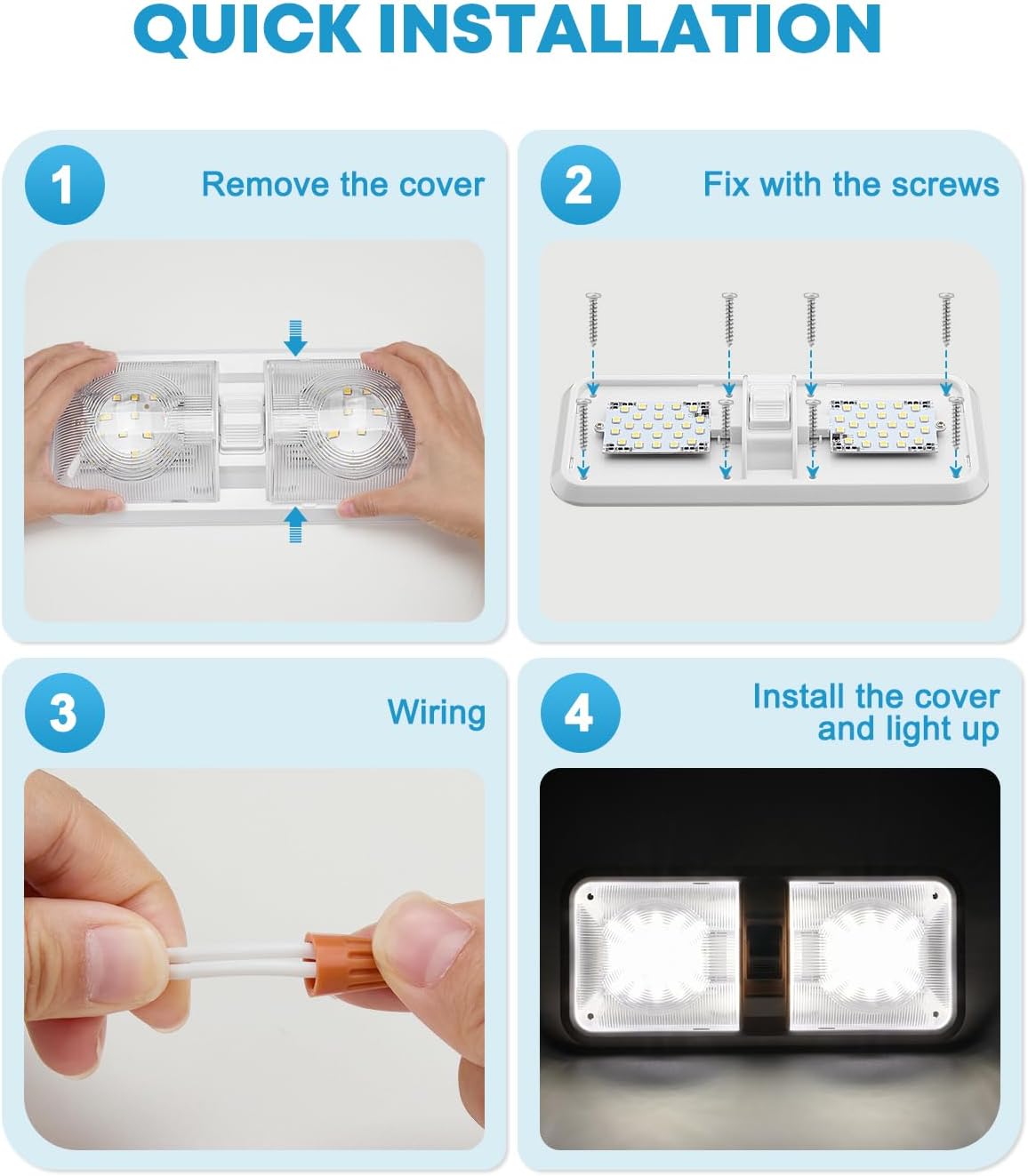 QUICK INSTALLATION

1

Remove the cover

2

Fix with the screws

3

Wiring

4

Install the cover and light up