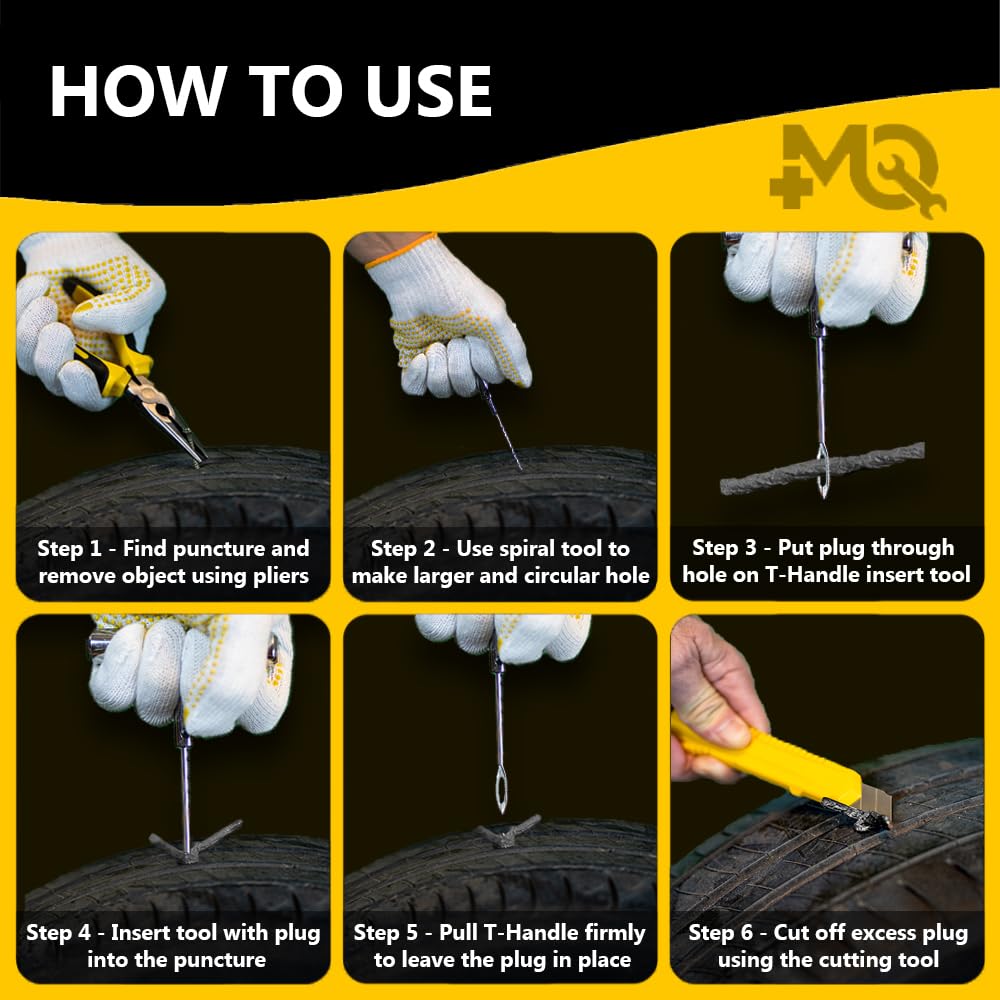 HOW TO USE

MQ

Step 1 - Find puncture and remove object using pliers

Step 2 - Use spiral tool to make larger and circular hole

Step 3 - Put plug through hole on T-Handle insert tool

Step 4 - Insert tool with plug into the puncture

Step 5 - Pull T-Handle firmly to leave the plug in place

Step 6 - Cut off excess plug using the cutting tool