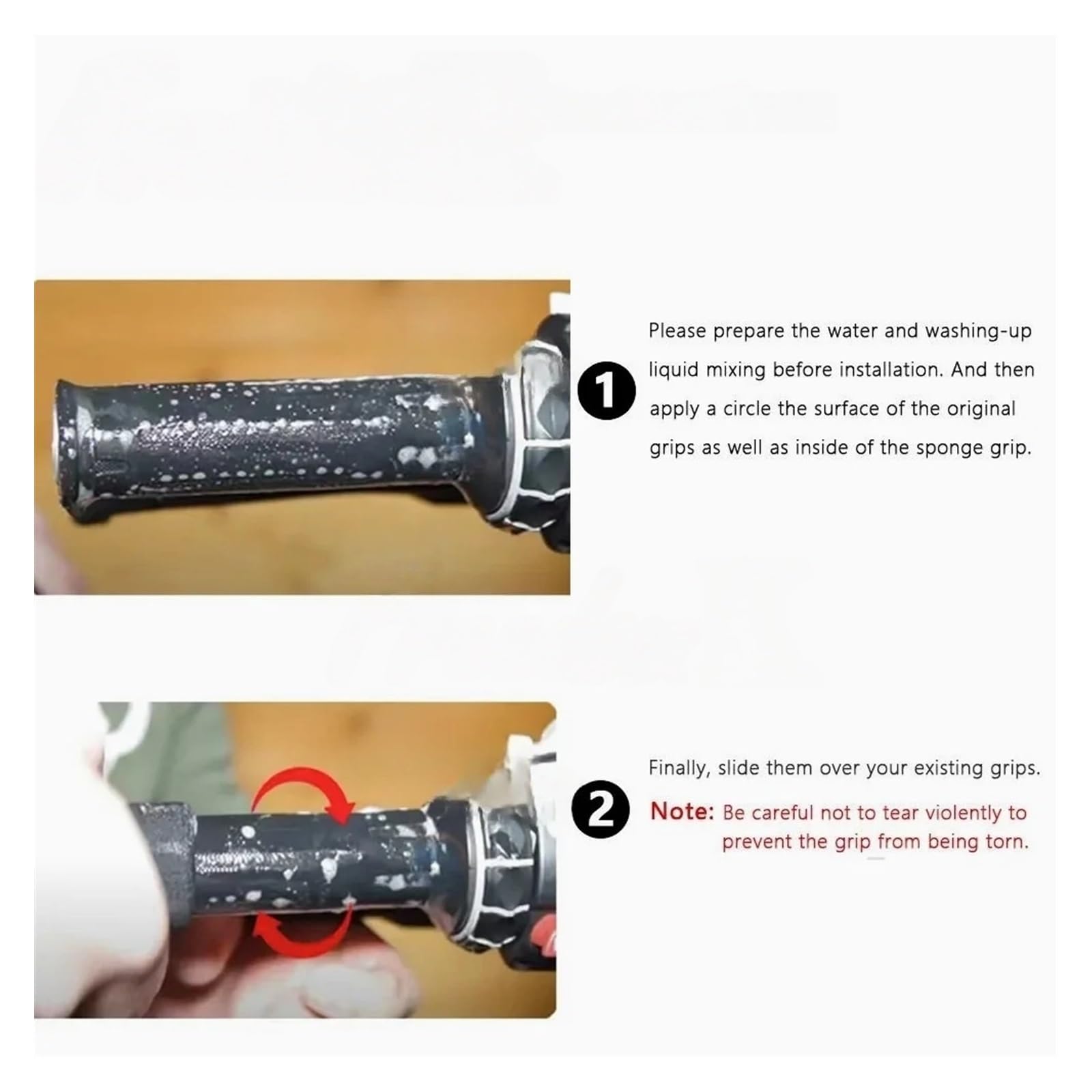 1

Please prepare the water and washing-up liquid mixing before installation. And then apply a circle the surface of the original grips as well as inside of the sponge grip.

2

Finally, slide them over your existing grips.

Note: Be careful not to tear violently to prevent the grip from being torn.