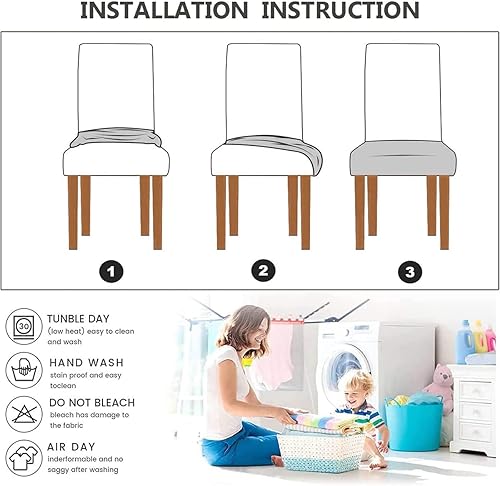 INSTALLATION INSTRUCTION

1

2

3

30

TUNBLE DAY
(low heat) easy to clean and wash

HAND WASH
stain proof and easy toclean

DO NOT BLEACH
bleach has damage to the fabric

AIR DAY
inderformable and no saggy after washing