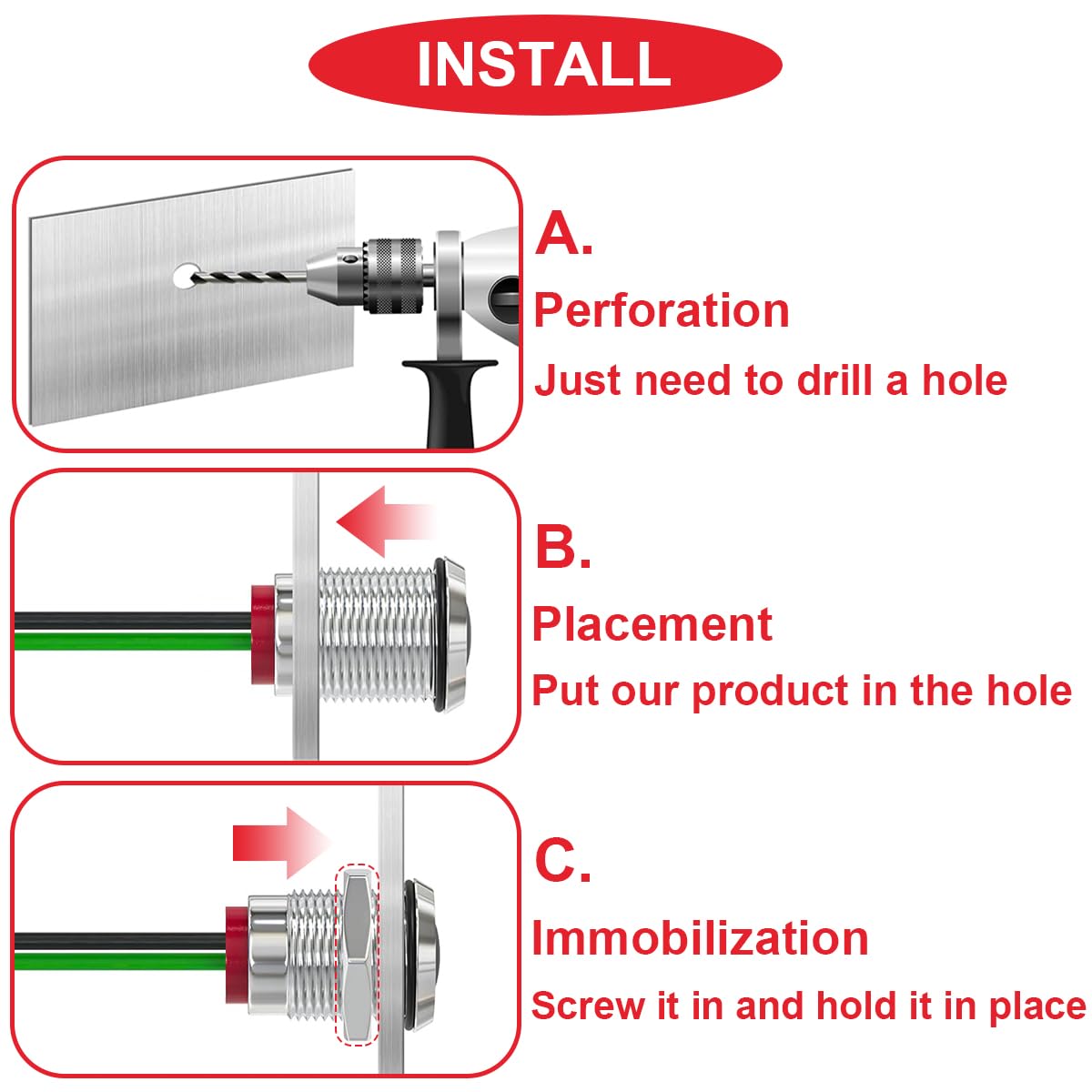 INSTALL

A.
Perforation
Just need to drill a hole

B.
Placement
Put our product in the hole

C.
Immobilization
Screw it in and hold it in place